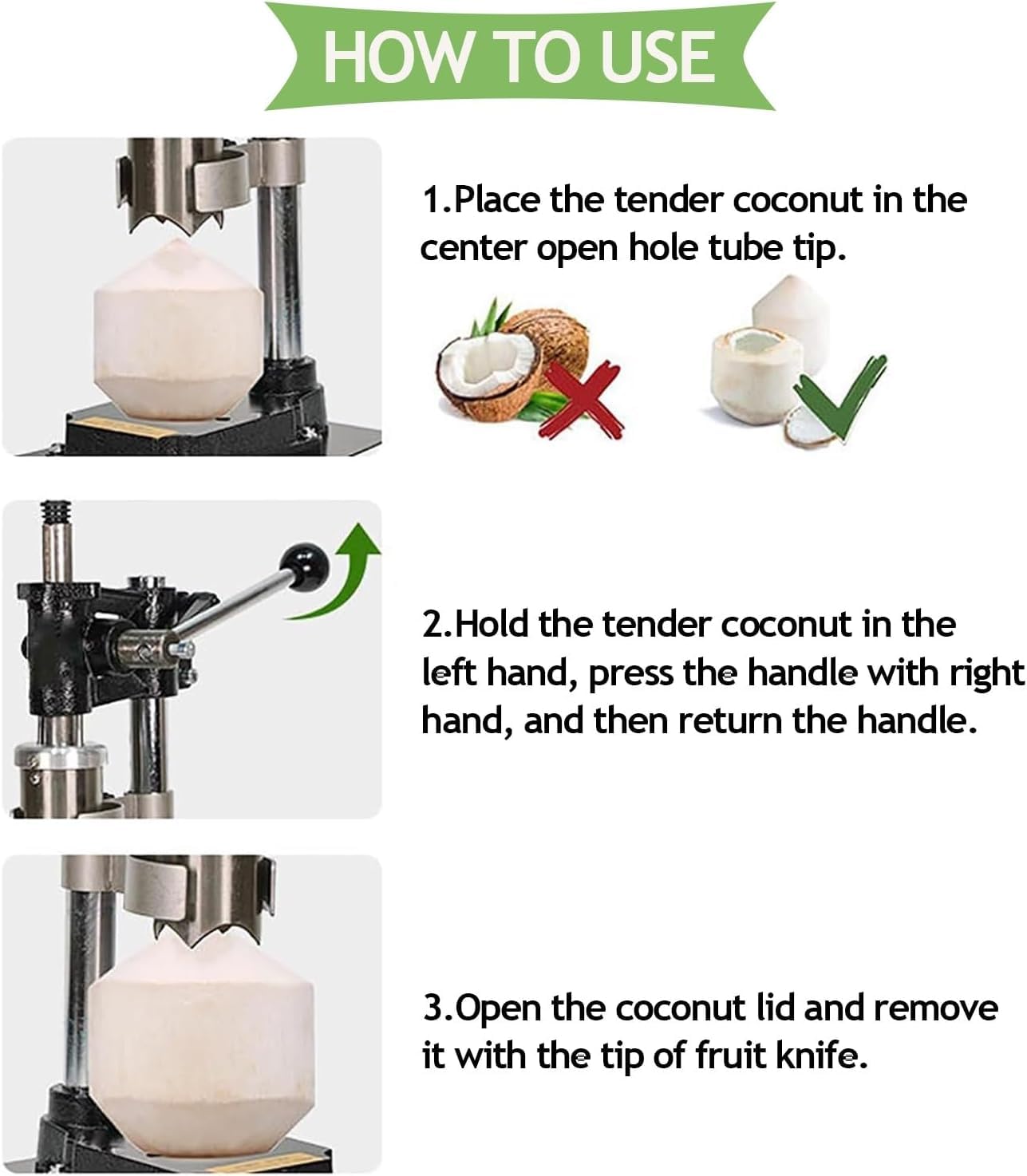 HOW TO USE

1.Place the tender coconut in the center open hole tube tip.

2.Hold the tender coconut in the left hand, press the handle with right hand, and then return the handle.

3.Open the coconut lid and remove it with the tip of fruit knife.