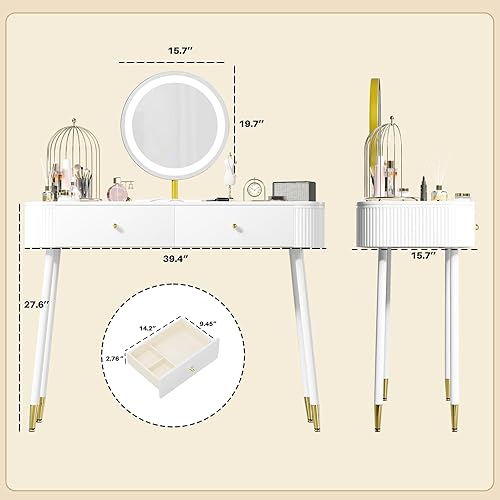 15.7''

19.7''

39.4''

15.7''

27.6''

14.2''

9.45''

2.76''