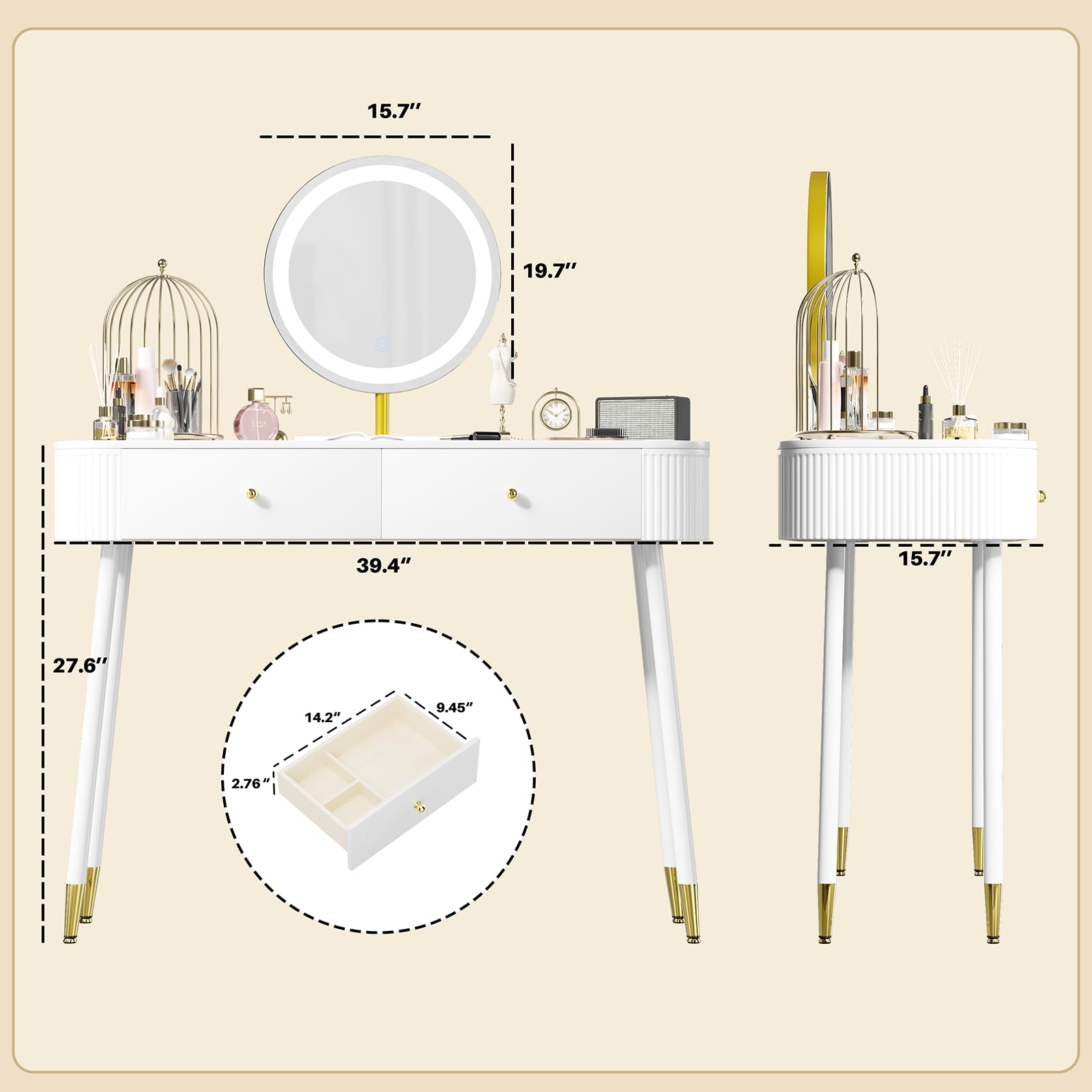 15.7″

19.7″

39.4″

15.7″

27.6″

14.2″

9.45″

2.76″