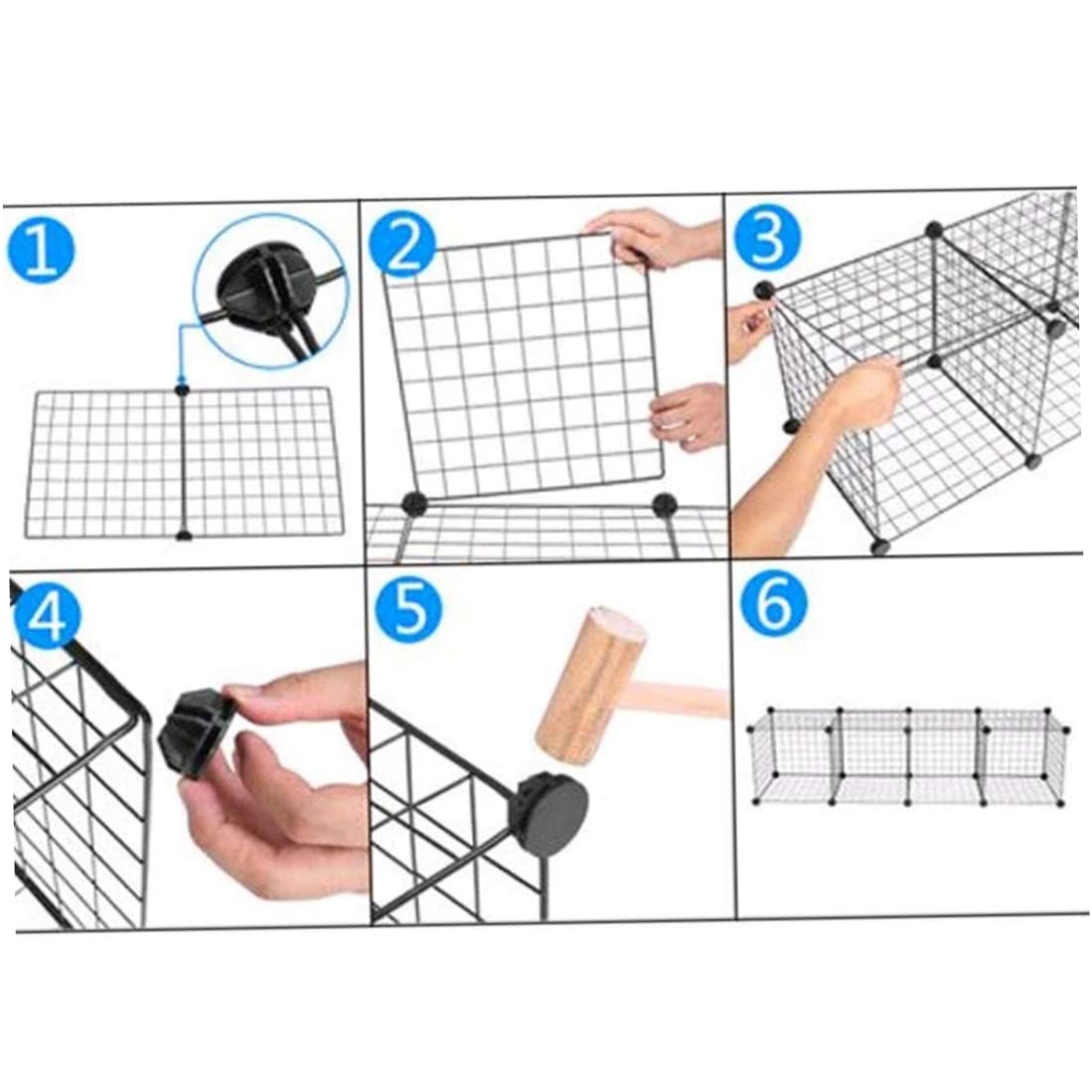 1
2
3
4
5
6