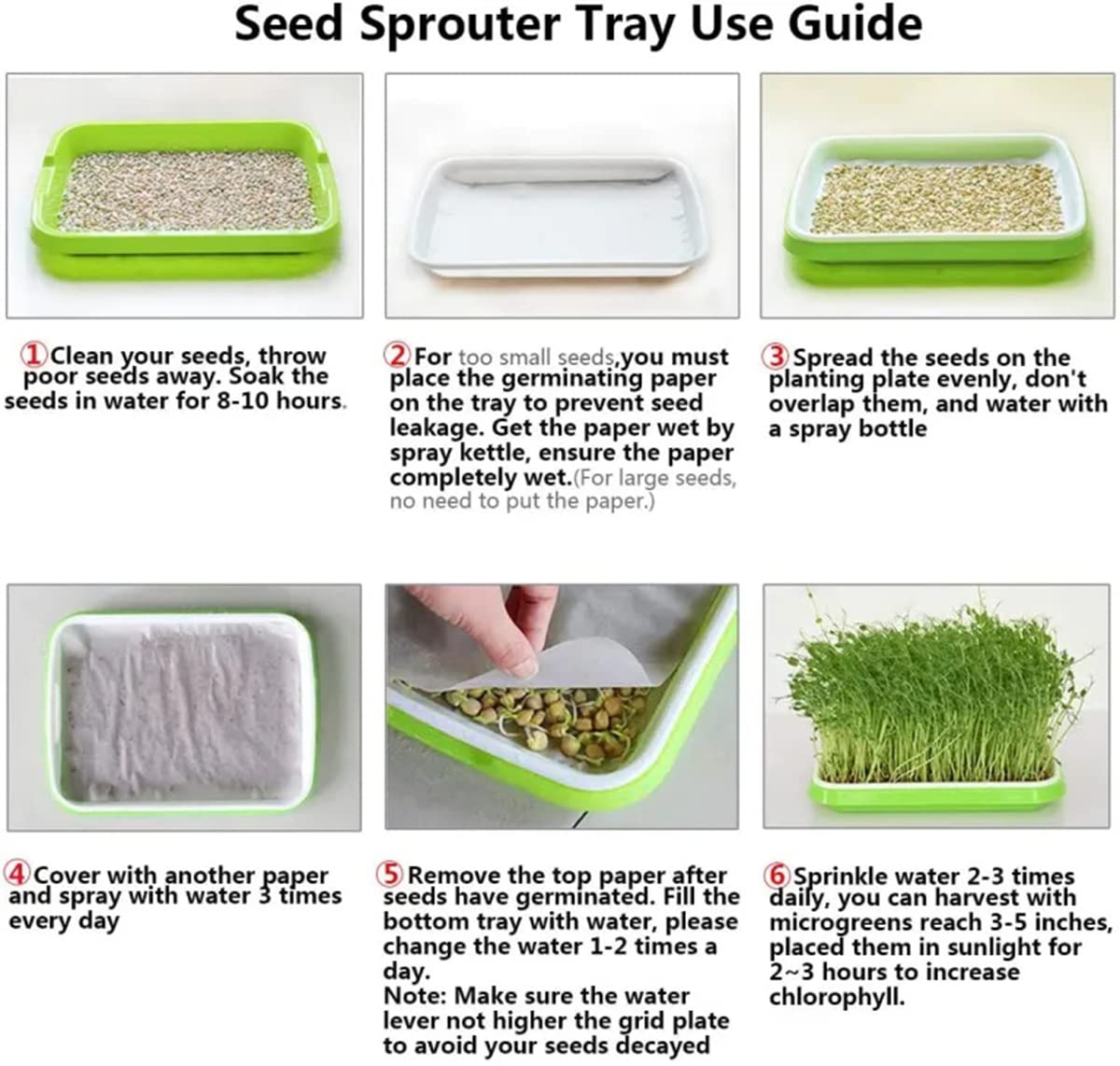 Seed Sprouter Tray Use Guide

①Clean your seeds, throw poor seeds away. Soak the seeds in water for 8-10 hours.

②For too small seeds,you must place the germinating paper on the tray to prevent seed leakage. Get the paper wet by spray kettle, ensure the paper completely wet.(For large seeds, no need to put the paper.)

③Spread the seeds on the planting plate evenly, don't overlap them, and water with a spray bottle

④Cover with another paper and spray with water 3 times every day

⑤Remove the top paper after seeds have germinated. Fill the bottom tray with water, please change the water 1-2 times a day.
Note: Make sure the water lever not higher the grid plate to avoid your seeds decayed

⑥Sprinkle water 2-3 times daily, you can harvest with microgreens reach 3-5 inches, placed them in sunlight for 2~3 hours to increase chlorophyll.