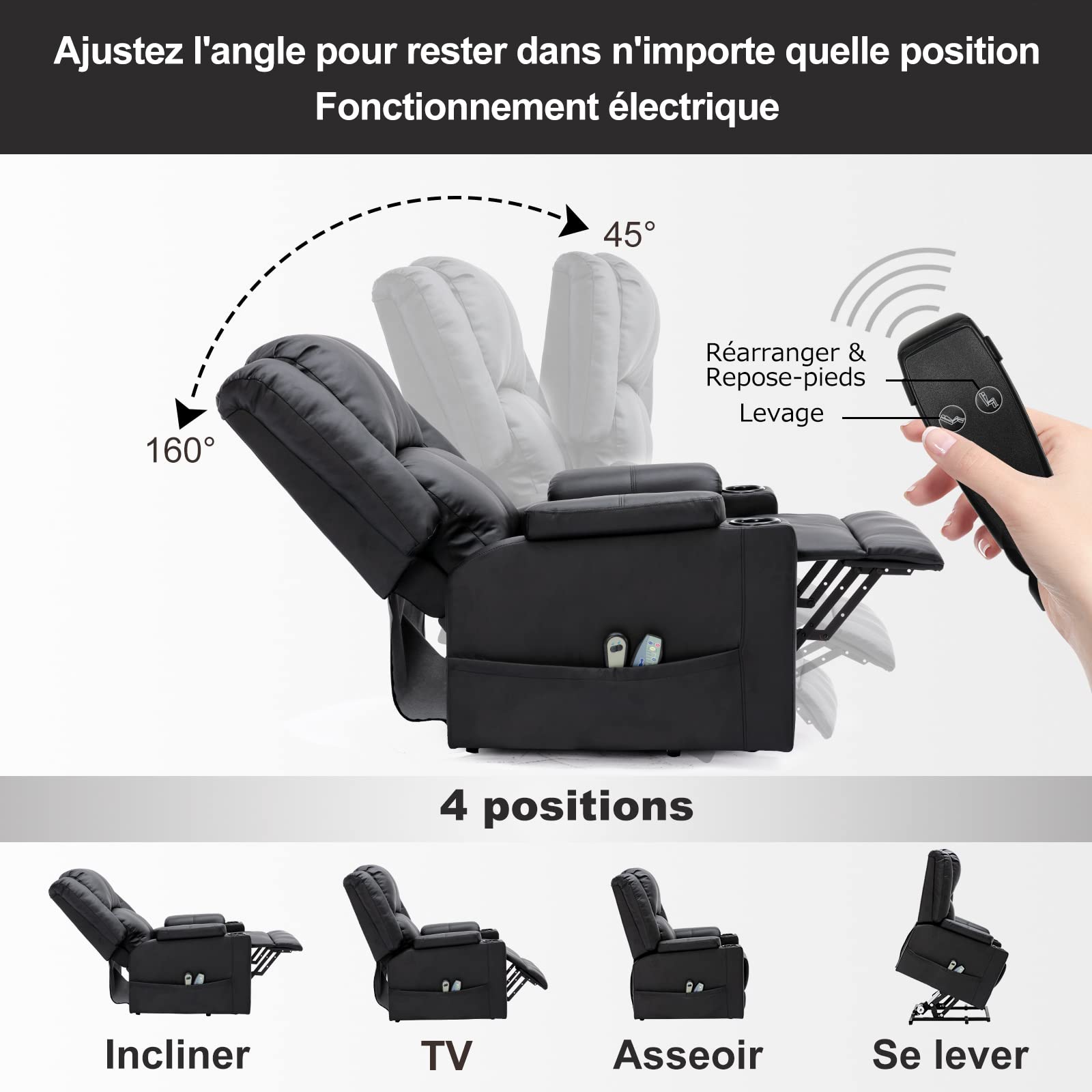 Ajustez l'angle pour rester dans n'importe quelle position
Fonctionnement électrique

45°

160°

Réarranger &
Repose-pieds

Levage

4 positions

Incliner

TV

Asseoir

Se lever