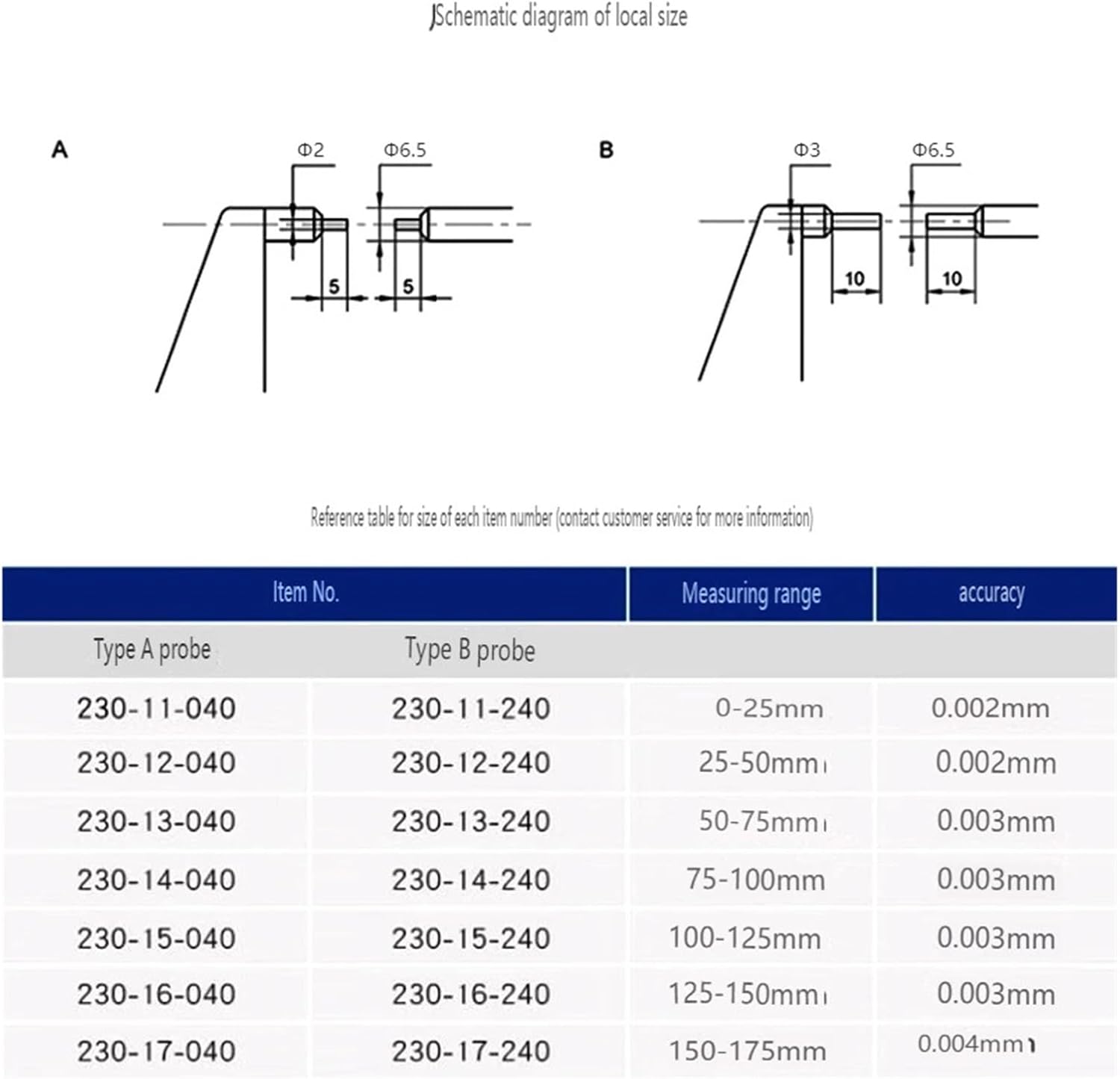 Schematic diagram of local size

A

Φ2

Φ6.5

5

5

B

Φ3

Φ6.5

10

10

Reference table for size of each item number (contact customer service for more information)

| Item No. | | Measuring range | accuracy |
|---|---|---|---|
| Type A probe | Type B probe | | |
| 230-11-040 | 230-11-240 | 0-25mm | 0.002mm |
| 230-12-040 | 230-12-240 | 25-50mm | 0.002mm |
| 230-13-040 | 230-13-240 | 50-75mm | 0.003mm |
| 230-14-040 | 230-14-240 | 75-100mm | 0.003mm |
| 230-15-040 | 230-15-240 | 100-125mm | 0.003mm |
| 230-16-040 | 230-16-240 | 125-150mm | 0.003mm |
| 230-17-040 | 230-17-240 | 150-175mm | 0.004mm |