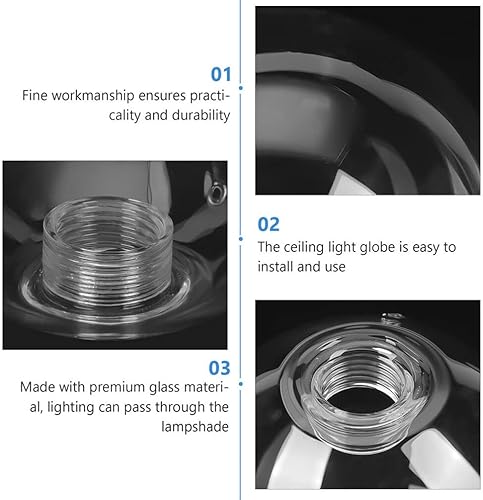 01
Fine workmanship ensures practicality and durability

02
The ceiling light globe is easy to install and use

03
Made with premium glass material, lighting can pass through the lampshade