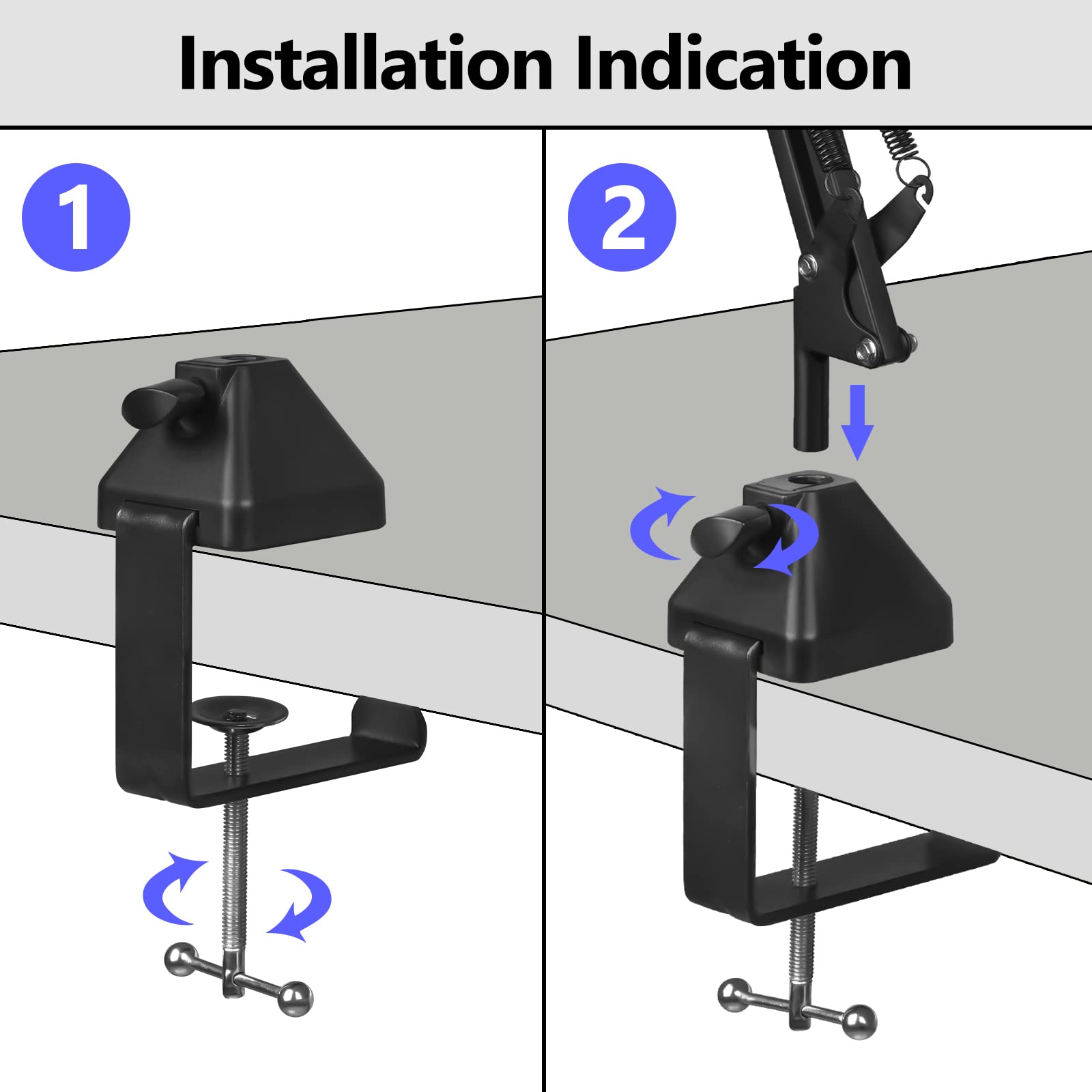 Installation Indication

1

2