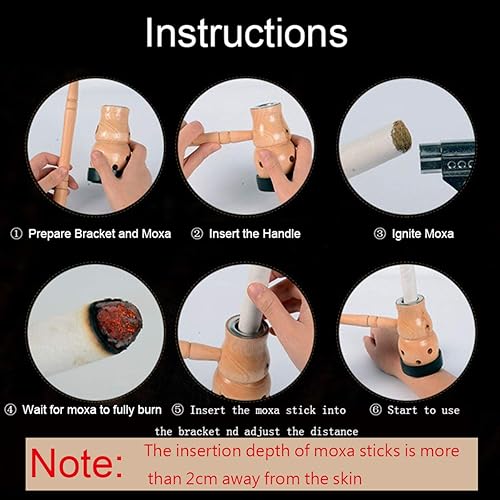 Instructions

① Prepare Bracket and Moxa

② Insert the Handle

③ Ignite Moxa

④ Wait for moxa to fully burn

⑤ Insert the moxa stick into the bracket nd adjust the distance

⑥ Start to use

Note: The insertion depth of moxa sticks is more than 2cm away from the skin