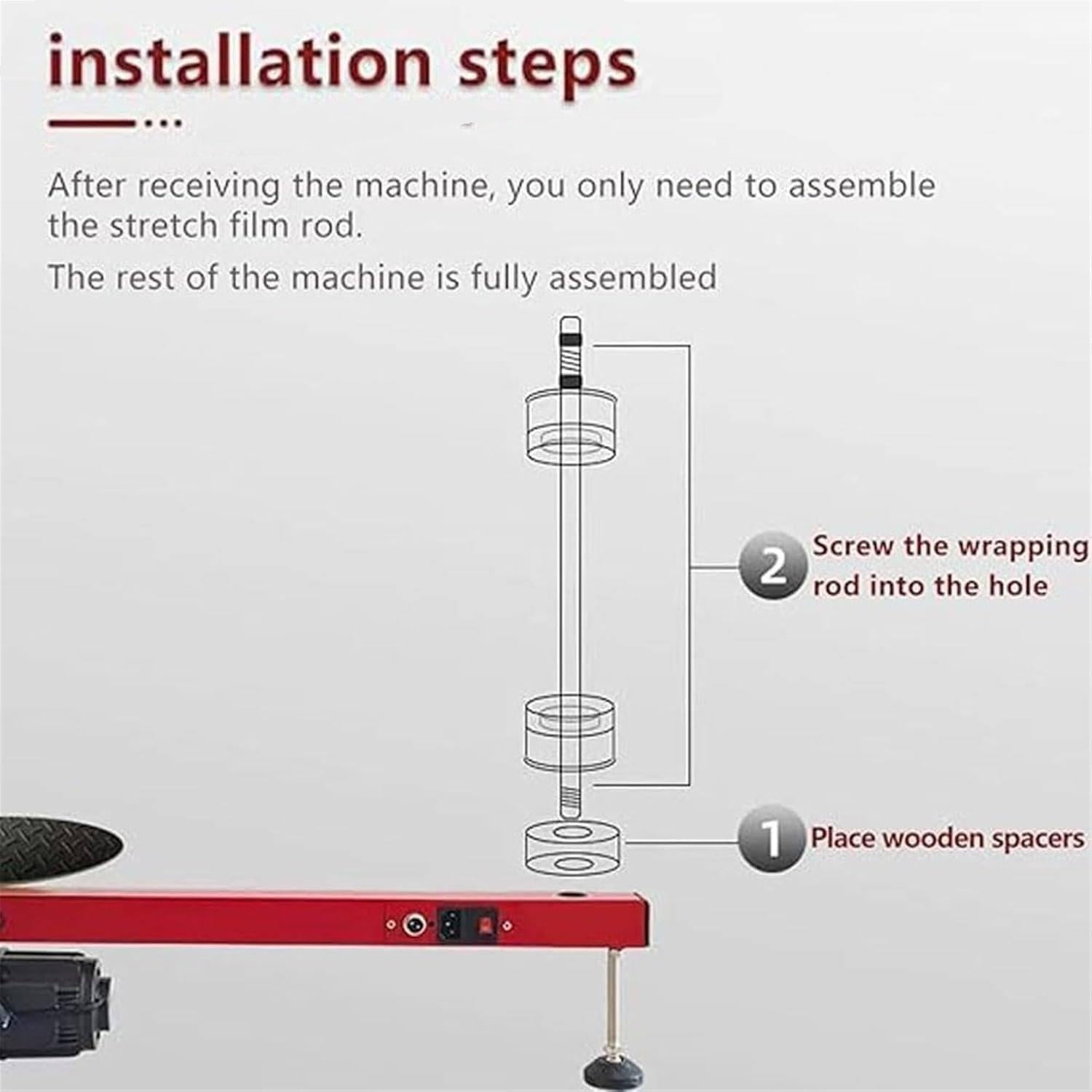 installation steps

After receiving the machine, you only need to assemble the stretch film rod.

The rest of the machine is fully assembled

2 Screw the wrapping rod into the hole

1 Place wooden spacers