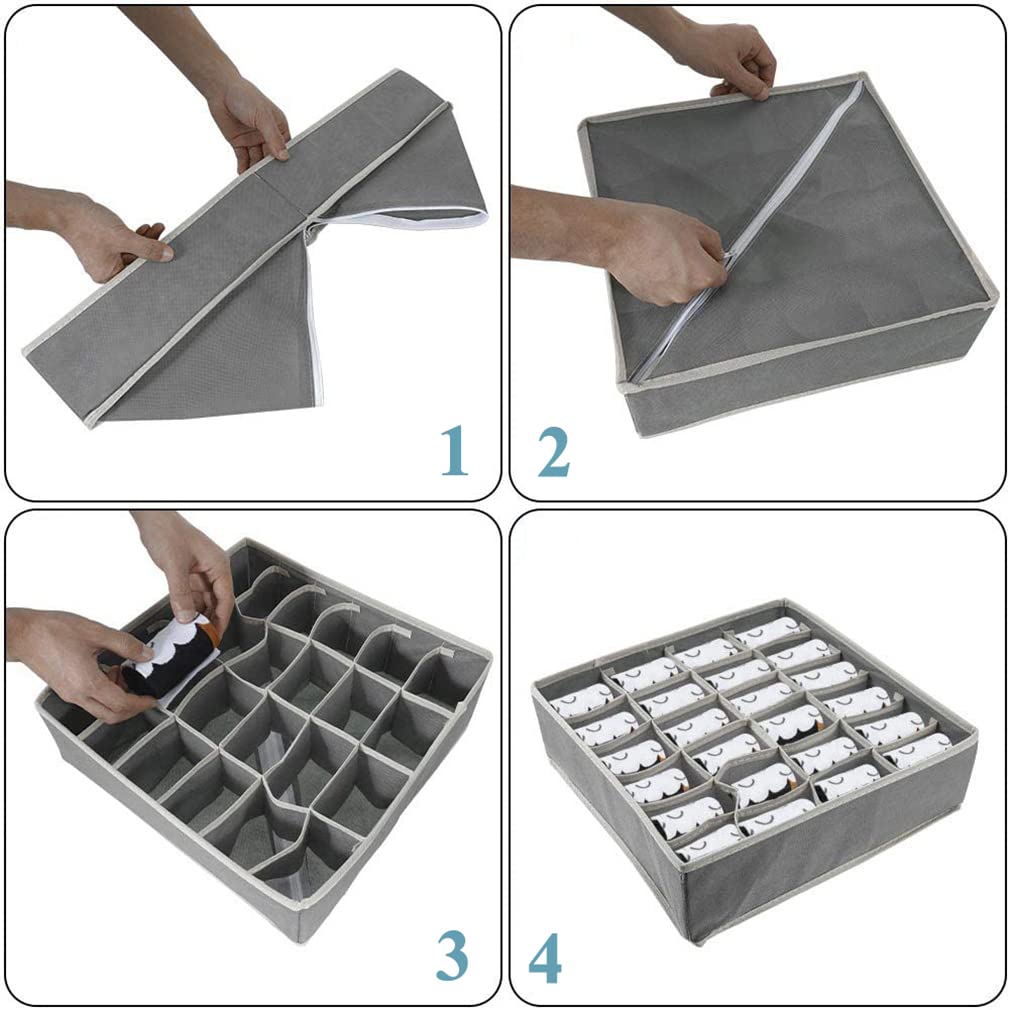 1

2

3

4