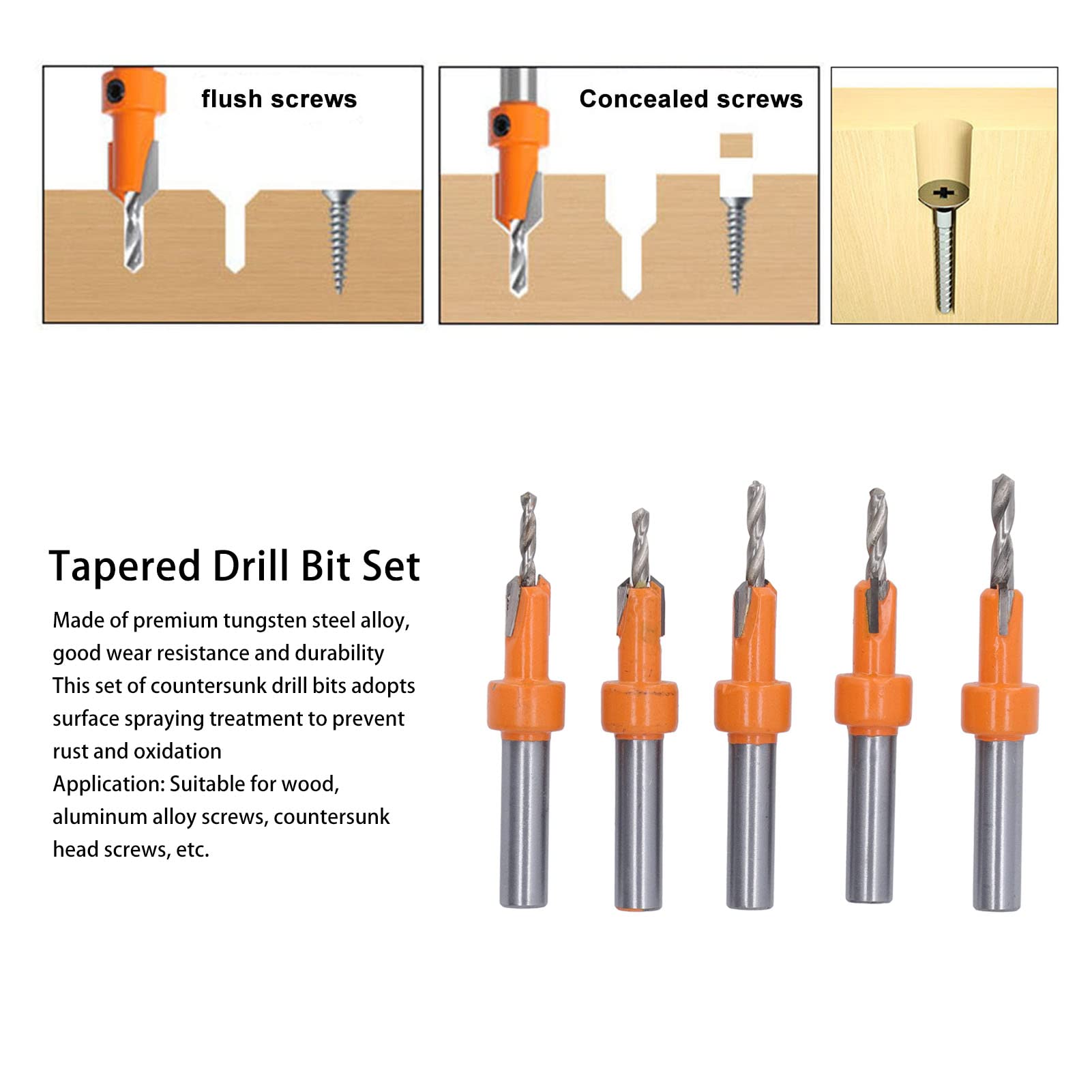 flush screws

Concealed screws

Tapered Drill Bit Set

Made of premium tungsten steel alloy, good wear resistance and durability
This set of countersunk drill bits adopts surface spraying treatment to prevent rust and oxidation
Application: Suitable for wood, aluminum alloy screws, countersunk head screws, etc.