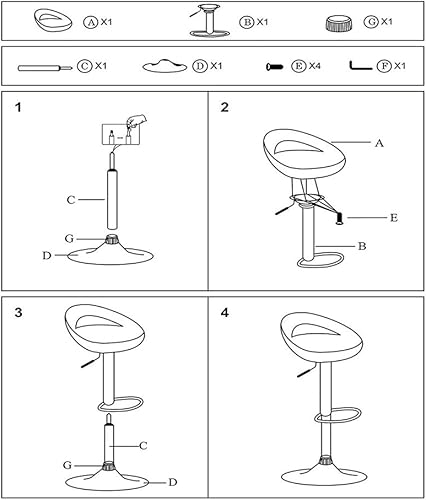 A X1
B X1
G X1

C X1
D X1
E X4
F X1

1
C
G
D

2
A
E
B

3
C
G
D

4