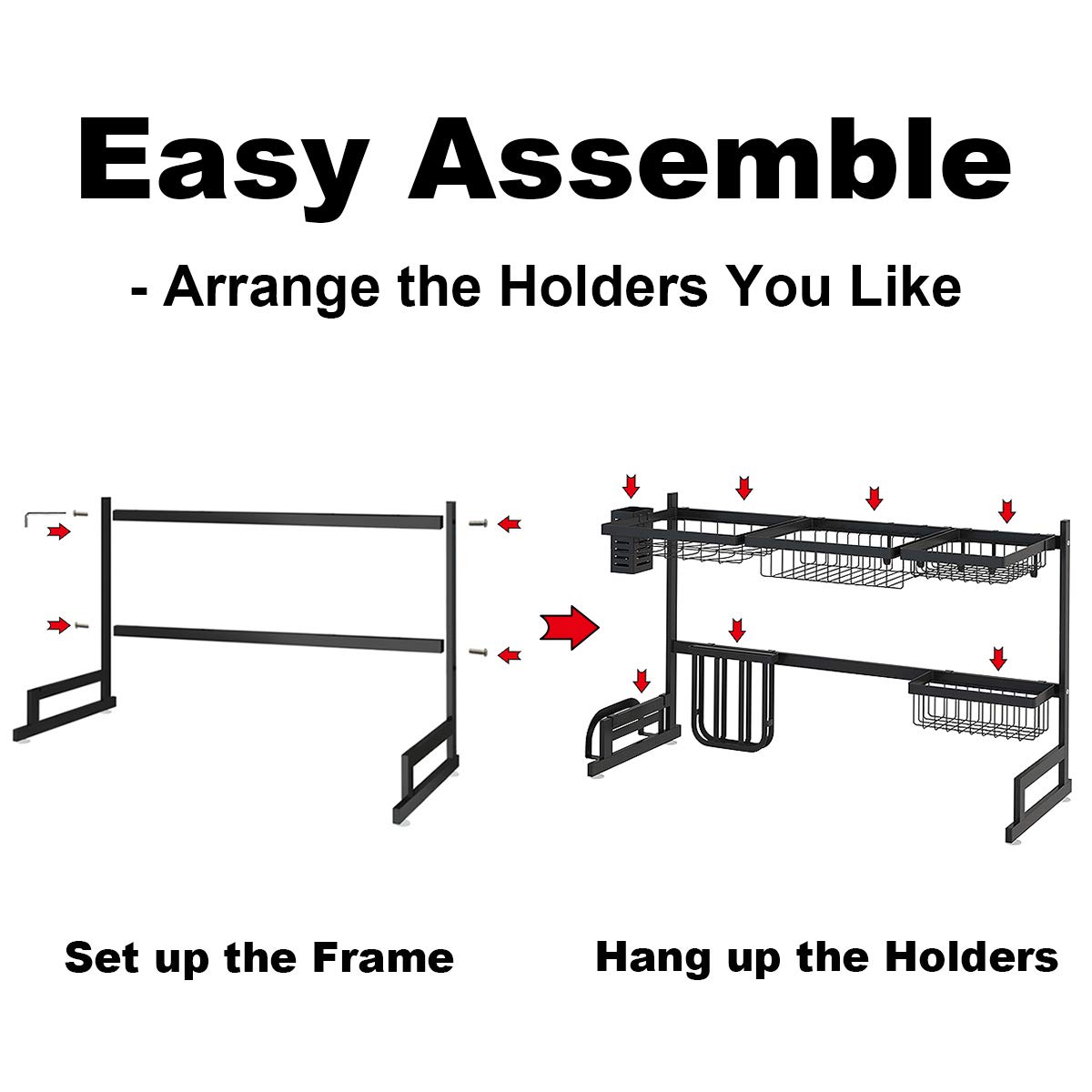 Easy Assemble

- Arrange the Holders You Like

Set up the Frame

Hang up the Holders