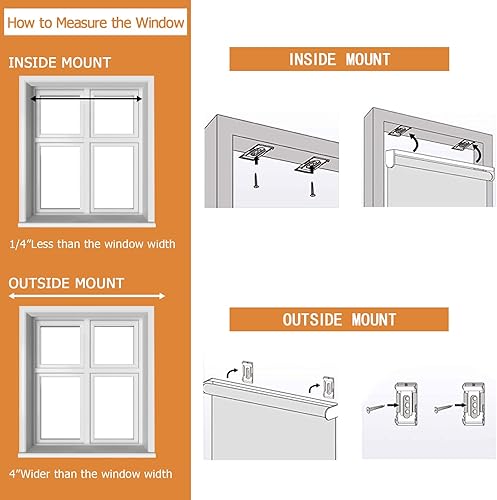 How to Measure the Window

INSIDE MOUNT

1/4"Less than the window width

OUTSIDE MOUNT

4"Wider than the window width

INSIDE MOUNT

OUTSIDE MOUNT