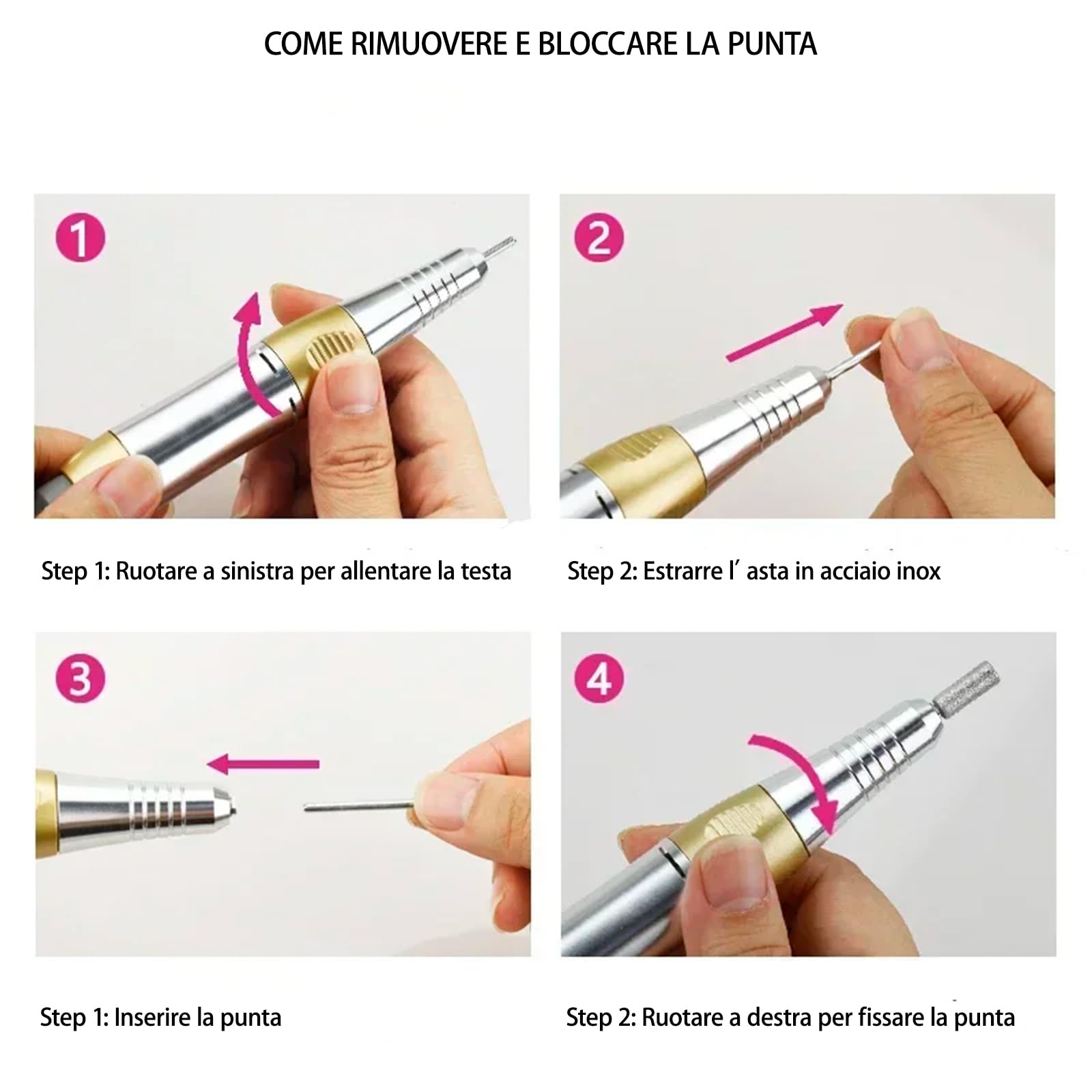 COME RIMUOVERE E BLOCCARE LA PUNTA

1

Step 1: Ruotare a sinistra per allentare la testa

2

Step 2: Estrarre l' asta in acciaio inox

3

Step 1: Inserire la punta

4

Step 2: Ruotare a destra per fissare la punta