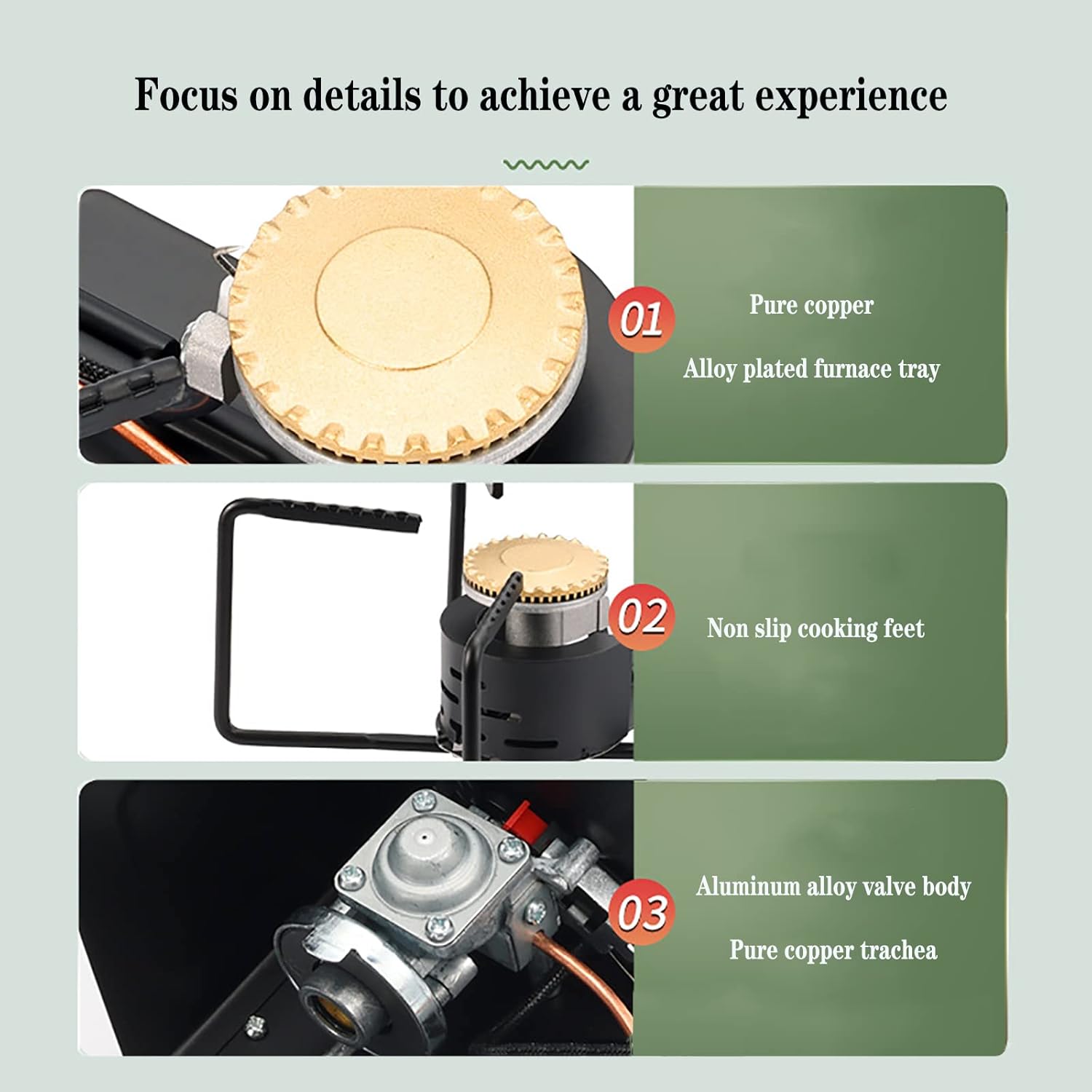 Focus on details to achieve a great experience

01

Pure copper

Alloy plated furnace tray

02

Non slip cooking feet

03

Aluminum alloy valve body

Pure copper trachea