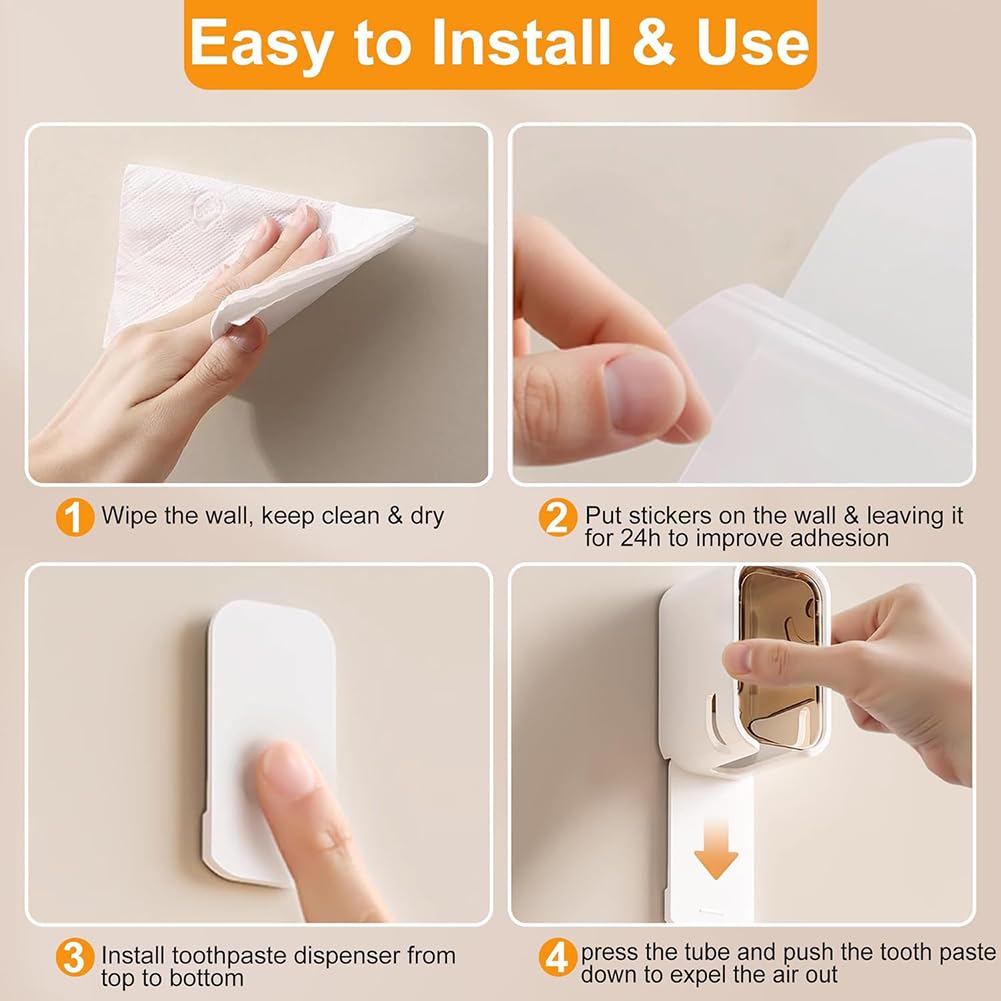 Easy to Install & Use

1 Wipe the wall, keep clean & dry

2 Put stickers on the wall & leaving it for 24h to improve adhesion

3 Install toothpaste dispenser from top to bottom

4 press the tube and push the tooth paste down to expel the air out