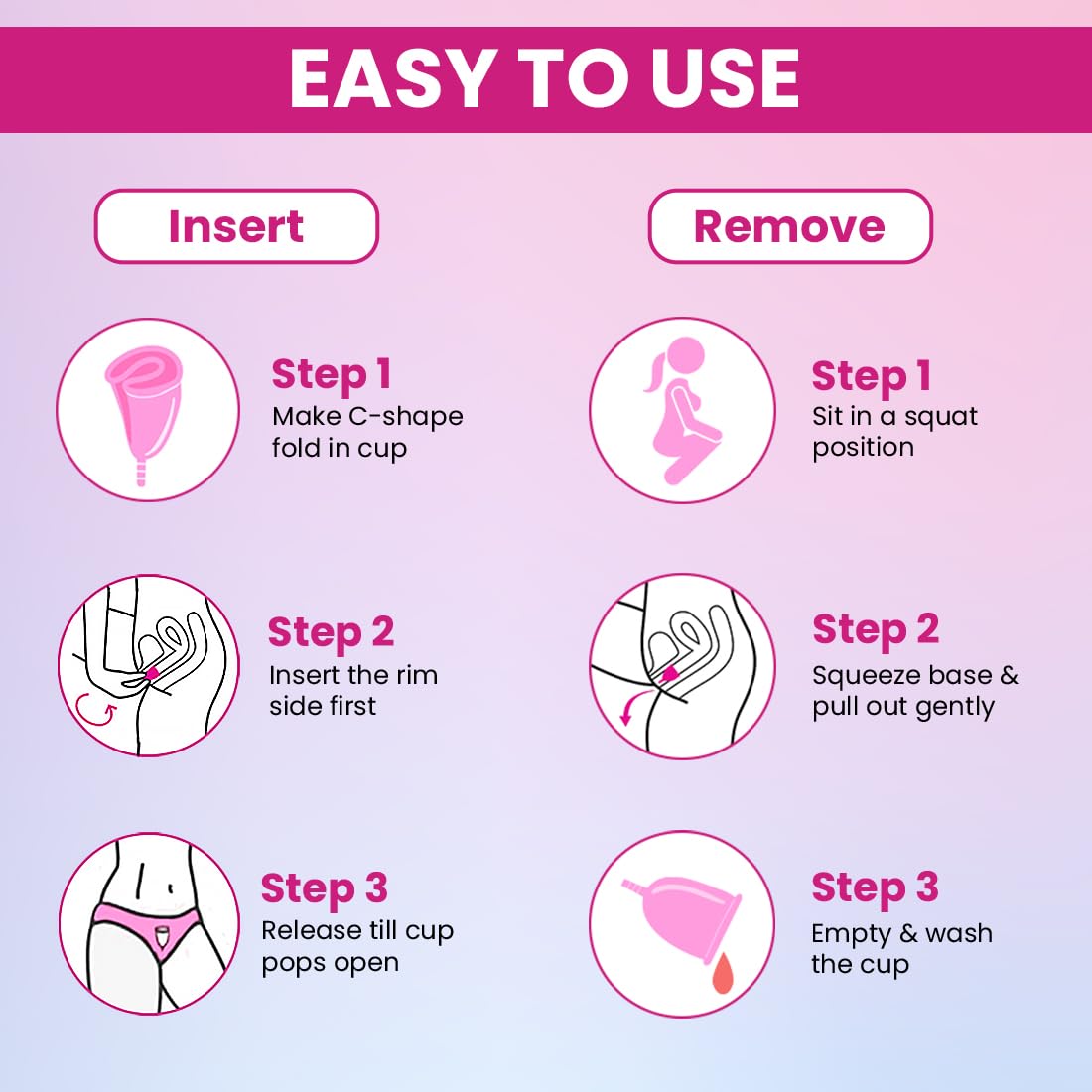 EASY TO USE

Insert

Step 1
Make C-shape fold in cup

Step 2
Insert the rim side first

Step 3
Release till cup pops open

Remove

Step 1
Sit in a squat position

Step 2
Squeeze base & pull out gently

Step 3
Empty & wash the cup