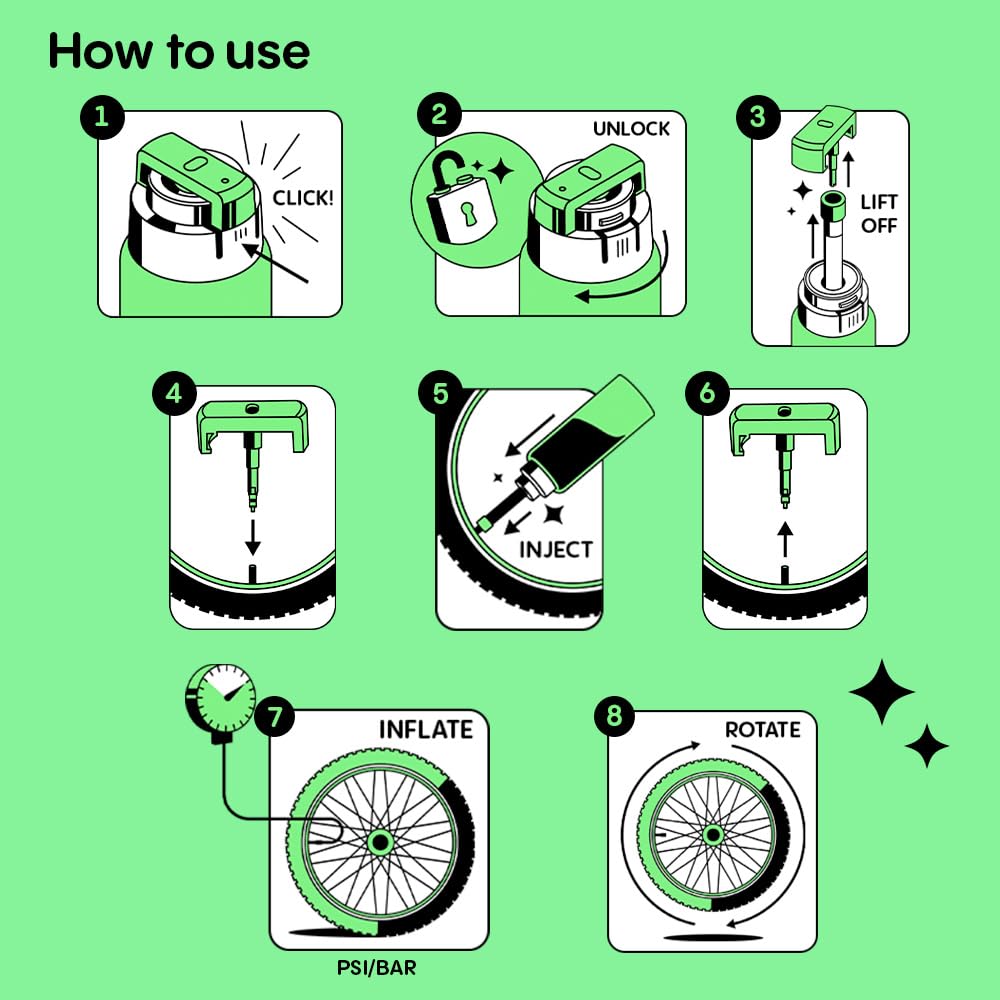 How to use

1
CLICK!

2
UNLOCK

3
LIFT OFF

4

5
INJECT

6

7
INFLATE
PSI/BAR

8
ROTATE