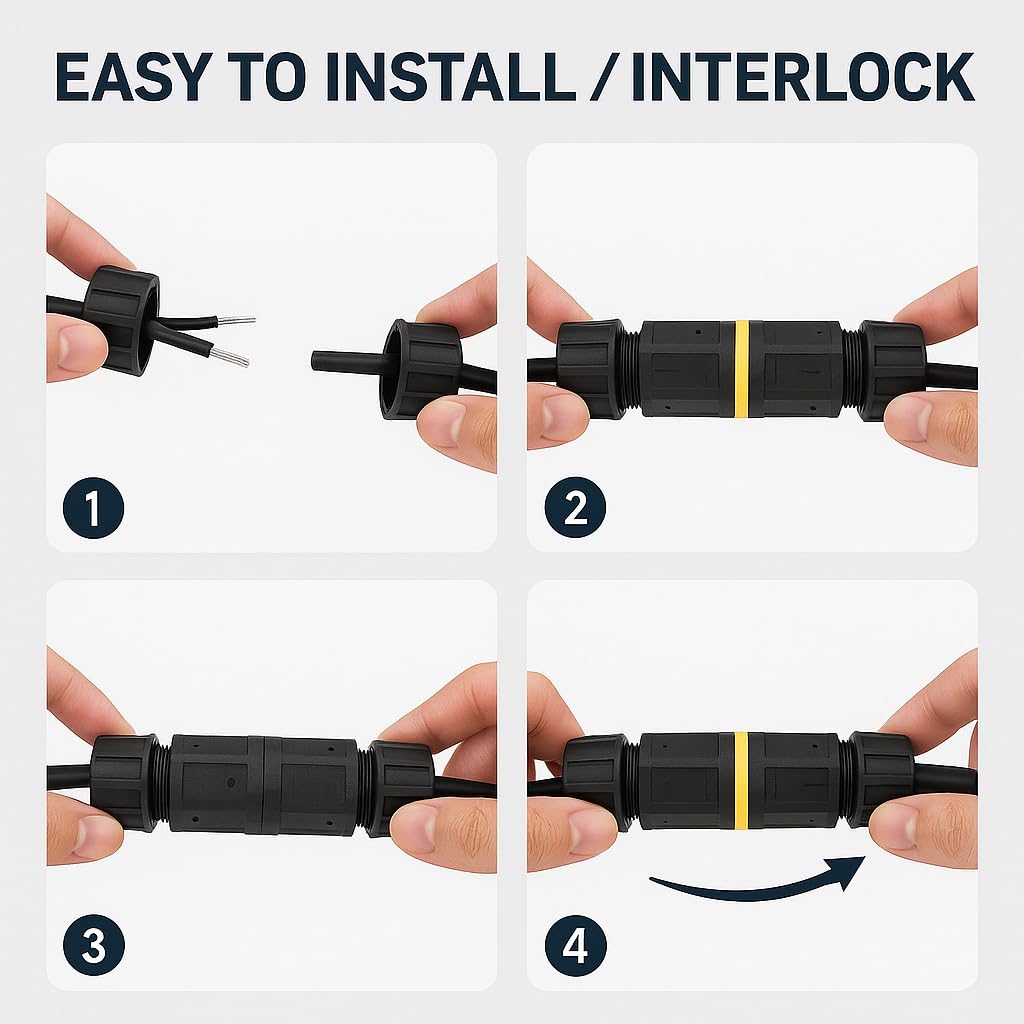 EASY TO INSTALL / INTERLOCK

1

2

3

4