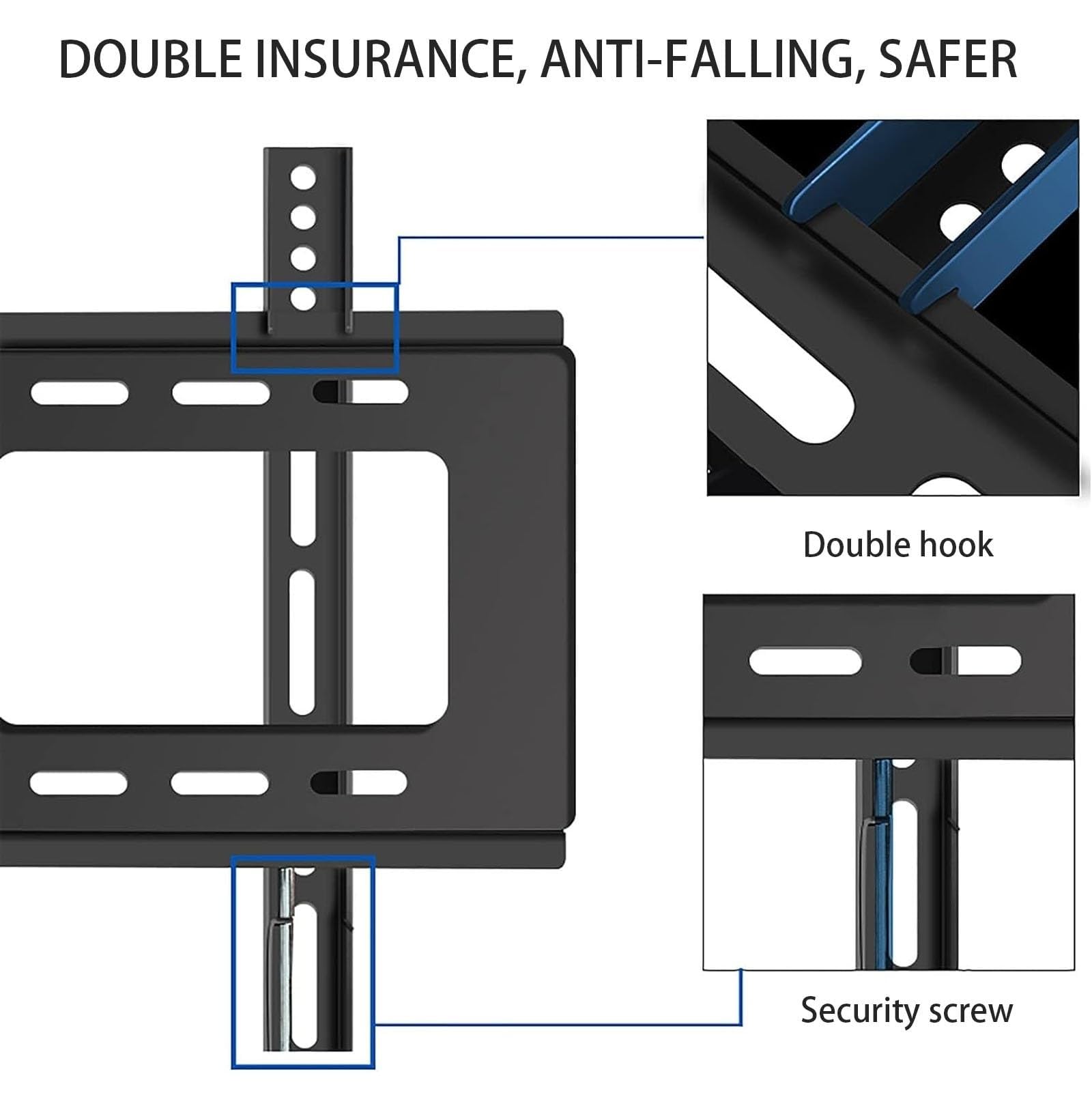 DOUBLE INSURANCE, ANTI-FALLING, SAFER

Double hook

Security screw