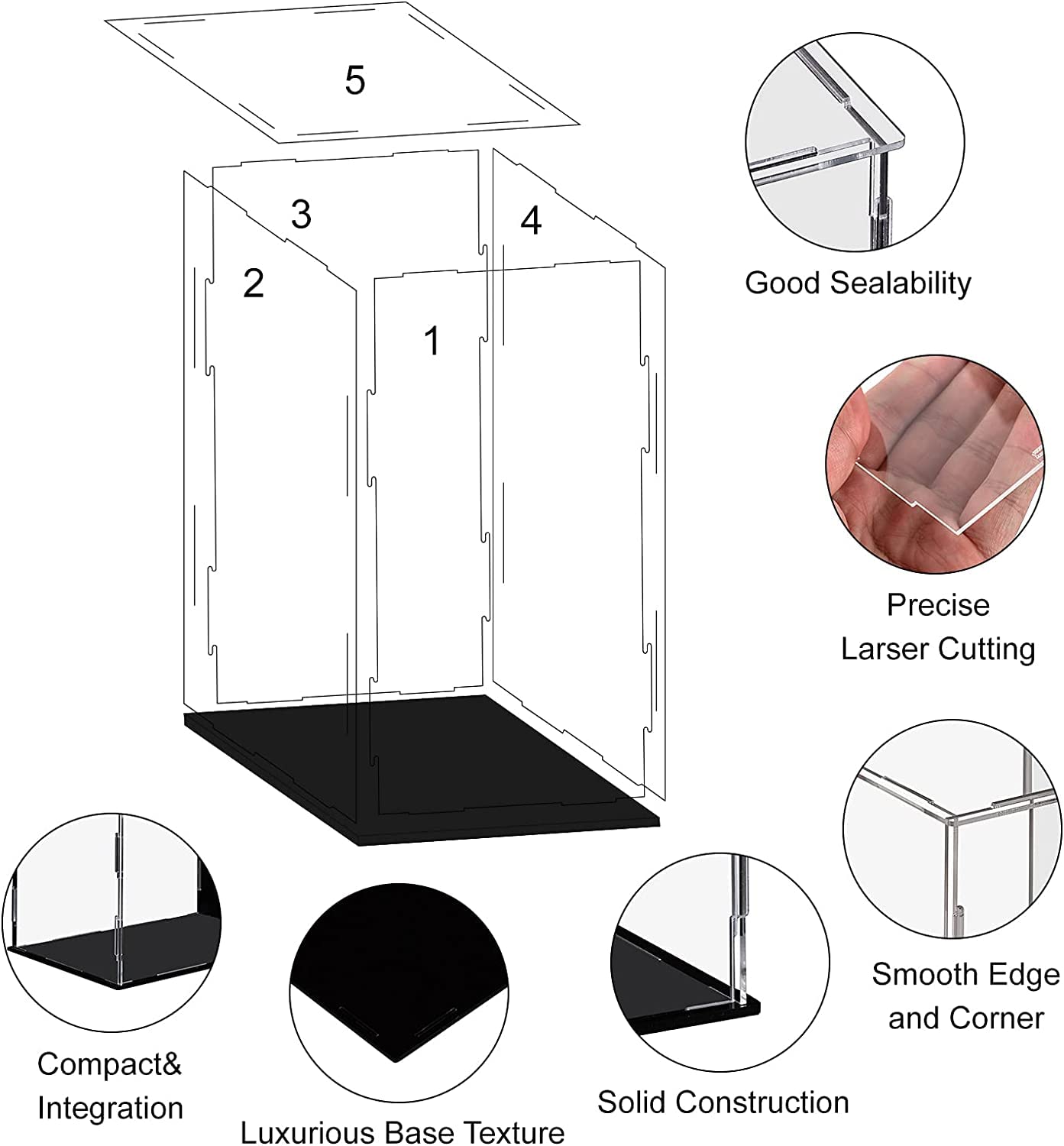 5

3

4

2

1

Good Sealability

Precise Larser Cutting

Smooth Edge and Corner

Compact& Integration

Luxurious Base Texture

Solid Construction