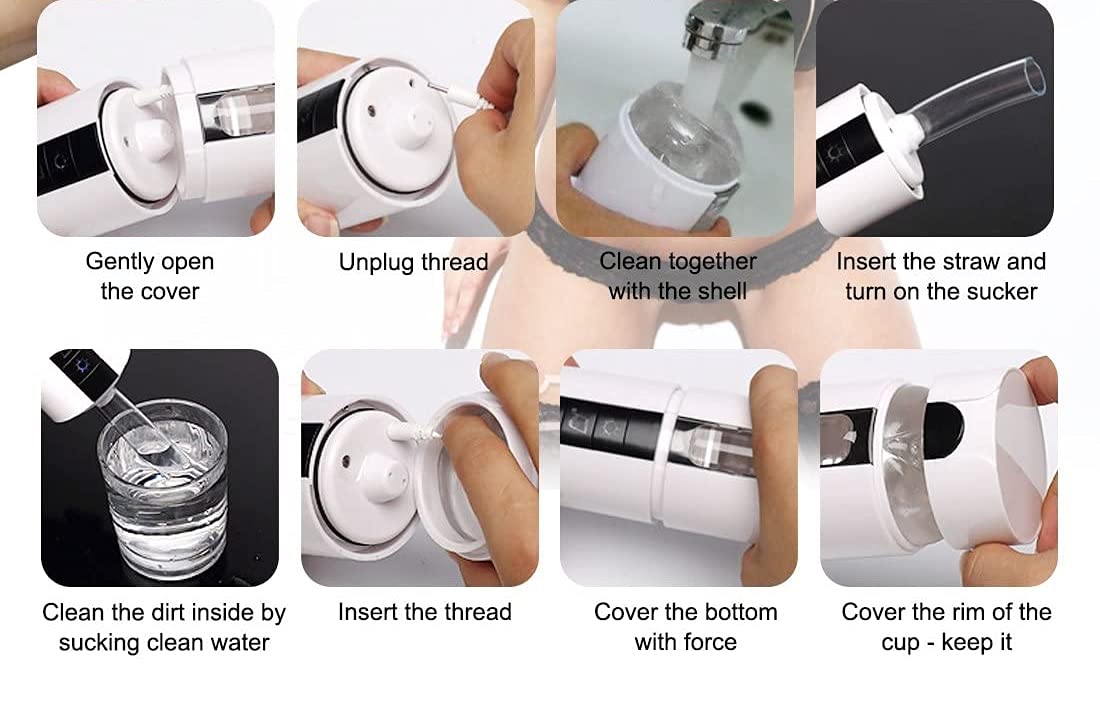 Gently open the cover

Unplug thread

Clean together with the shell

Insert the straw and turn on the sucker

Clean the dirt inside by sucking clean water

Insert the thread

Cover the bottom with force

Cover the rim of the cup - keep it