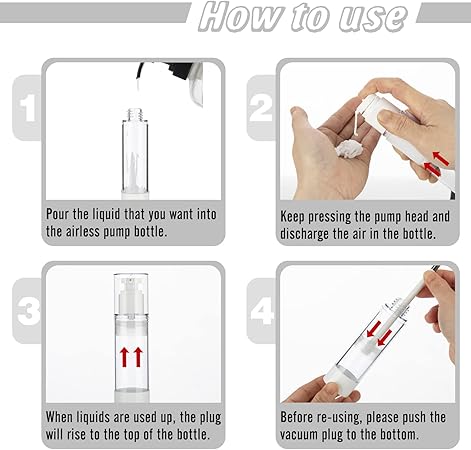 How to use

1

Pour the liquid that you want into the airless pump bottle.

2

Keep pressing the pump head and discharge the air in the bottle.

3

When liquids are used up, the plug will rise to the top of the bottle.

4

Before re-using, please push the vacuum plug to the bottom.