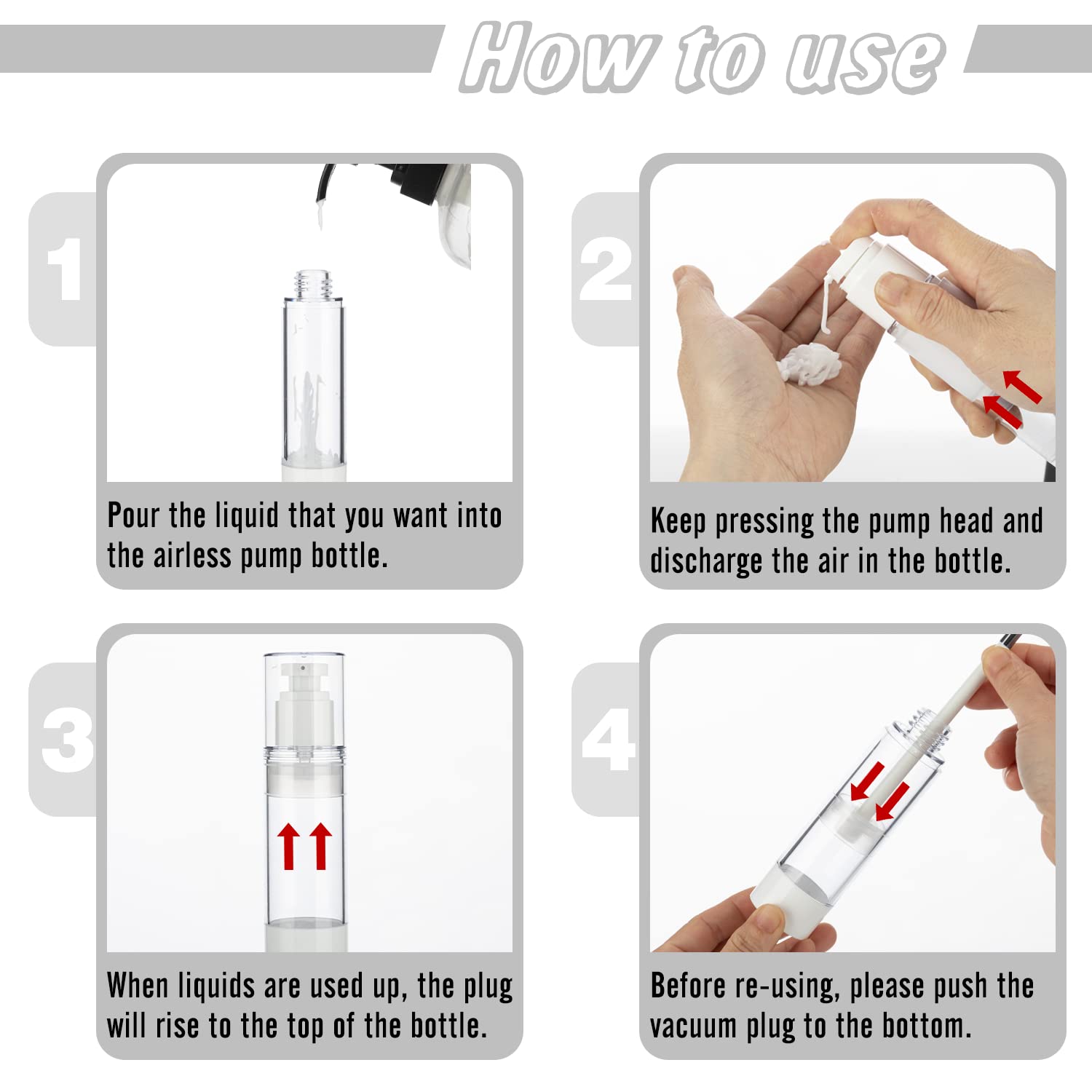 How to use

1

Pour the liquid that you want into the airless pump bottle.

2

Keep pressing the pump head and discharge the air in the bottle.

3

When liquids are used up, the plug will rise to the top of the bottle.

4

Before re-using, please push the vacuum plug to the bottom.