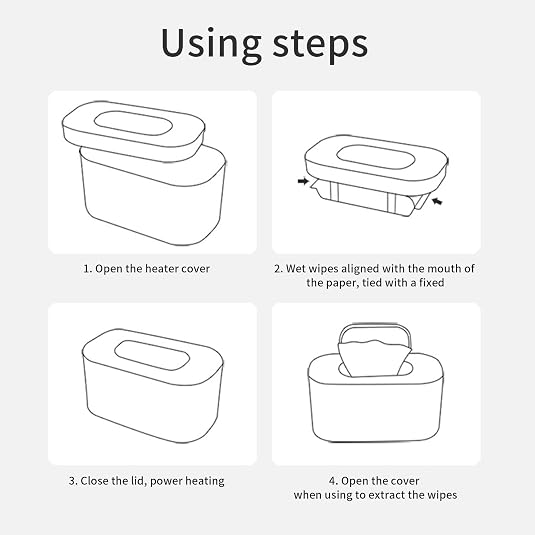 Using steps

1. Open the heater cover

2. Wet wipes aligned with the mouth of the paper, tied with a fixed

3. Close the lid, power heating

4. Open the cover when using to extract the wipes