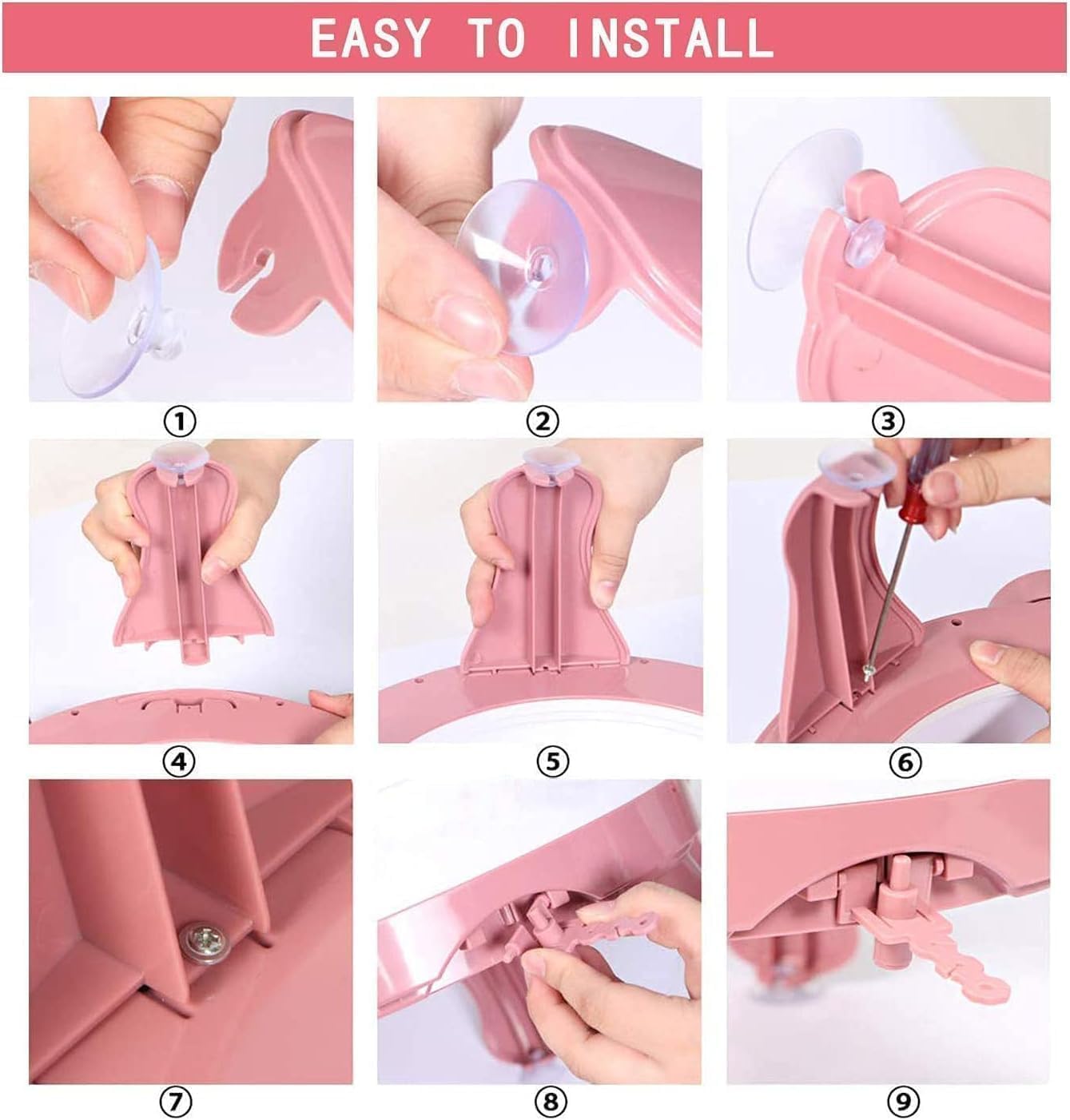 EASY TO INSTALL

①

②

③

④

⑤

⑥

⑦

⑧

⑨