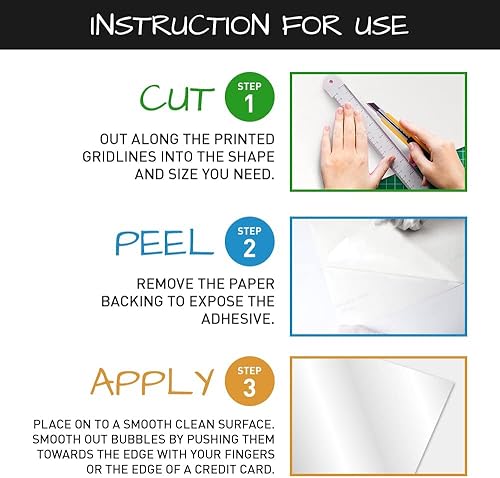 INSTRUCTION FOR USE

CUT STEP 1

OUT ALONG THE PRINTED GRIDLINES INTO THE SHAPE AND SIZE YOU NEED.

PEEL STEP 2

REMOVE THE PAPER BACKING TO EXPOSE THE ADHESIVE.

APPLY STEP 3

PLACE ON TO A SMOOTH CLEAN SURFACE. SMOOTH OUT BUBBLES BY PUSHING THEM TOWARDS THE EDGE WITH YOUR FINGERS OR THE EDGE OF A CREDIT CARD.