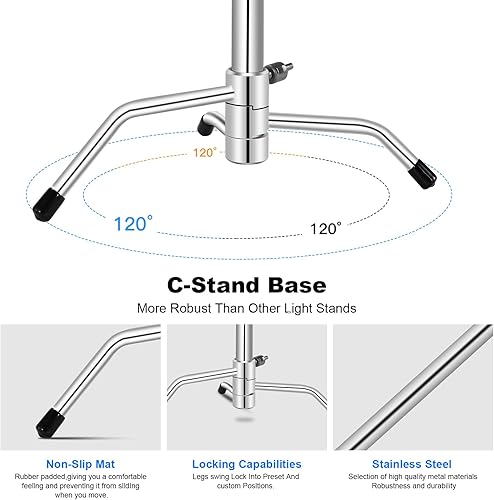 120°

120°

120°

C-Stand Base

More Robust Than Other Light Stands

Non-Slip Mat

Rubber padded,giving you a comfortable feeling and preventing it from sliding when you move.

Locking Capabilities

Legs swing Lock Into Preset And custom Positions.

Stainless Steel

Selection of high quality metal materials Robustness and durability