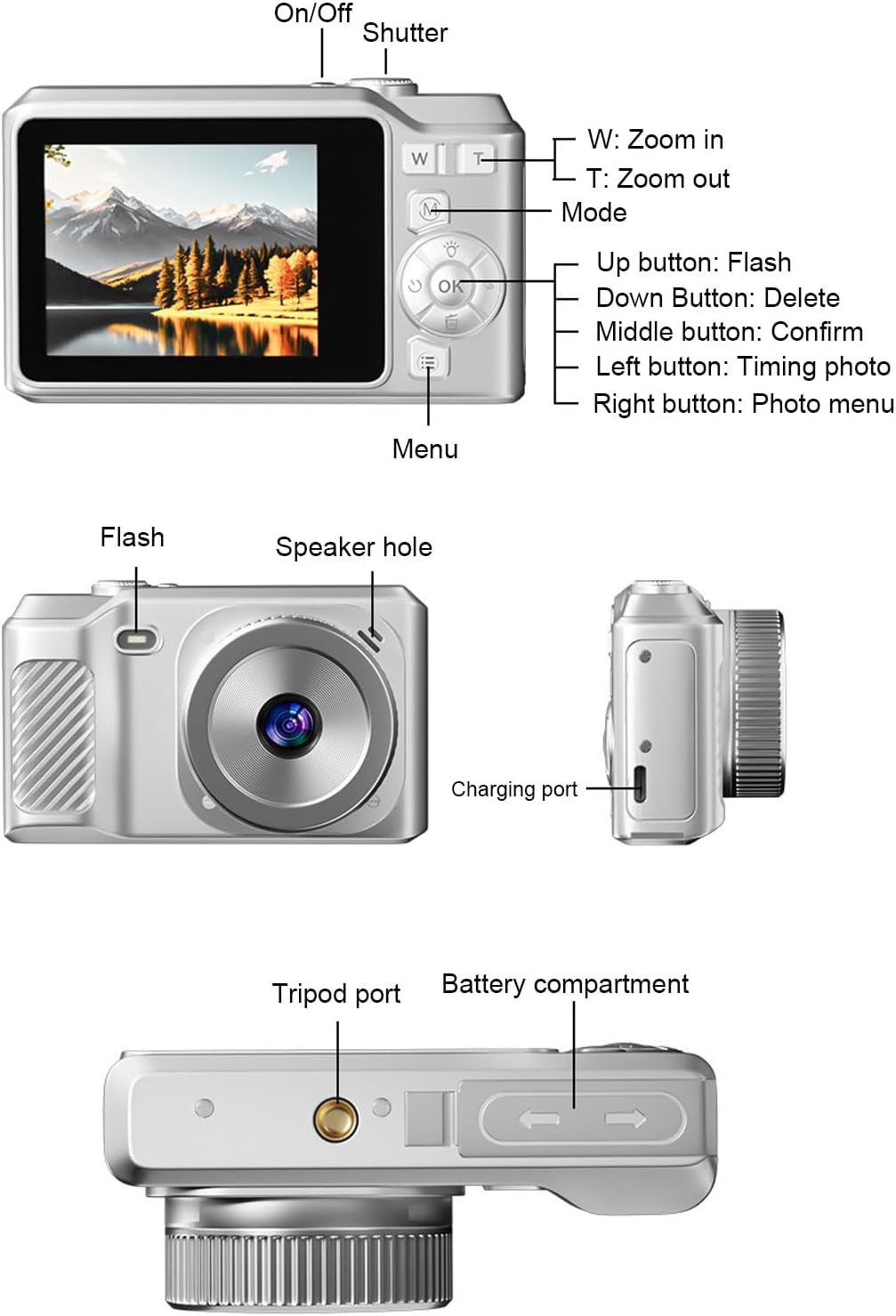 On/Off
Shutter
W
T
M
OK
W: Zoom in
T: Zoom out
Mode
Up button: Flash
Down Button: Delete
Middle button: Confirm
Left button: Timing photo
Right button: Photo menu
Menu

Flash
Speaker hole
Charging port

Tripod port
Battery compartment