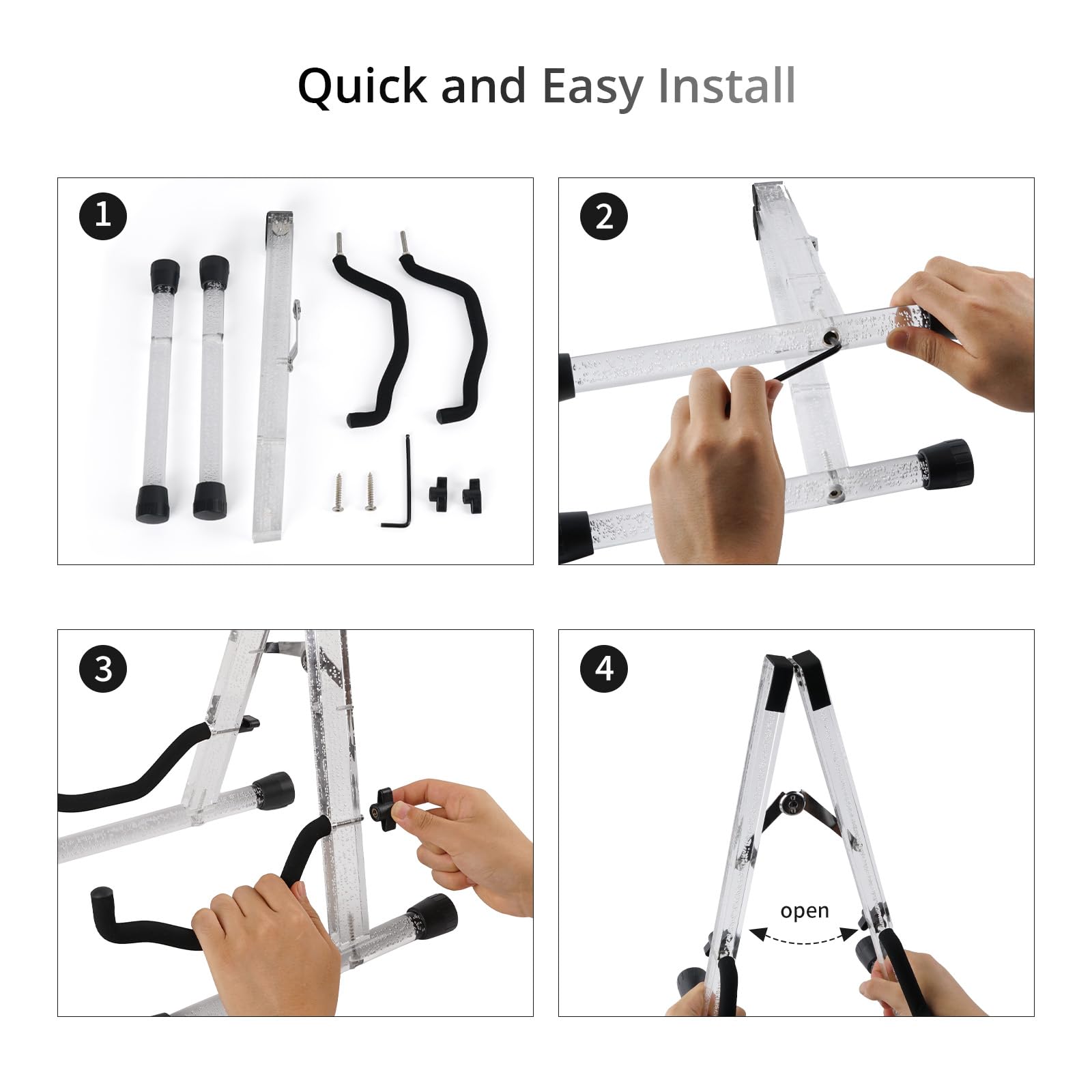 Quick and Easy Install

1

2

3

4

open