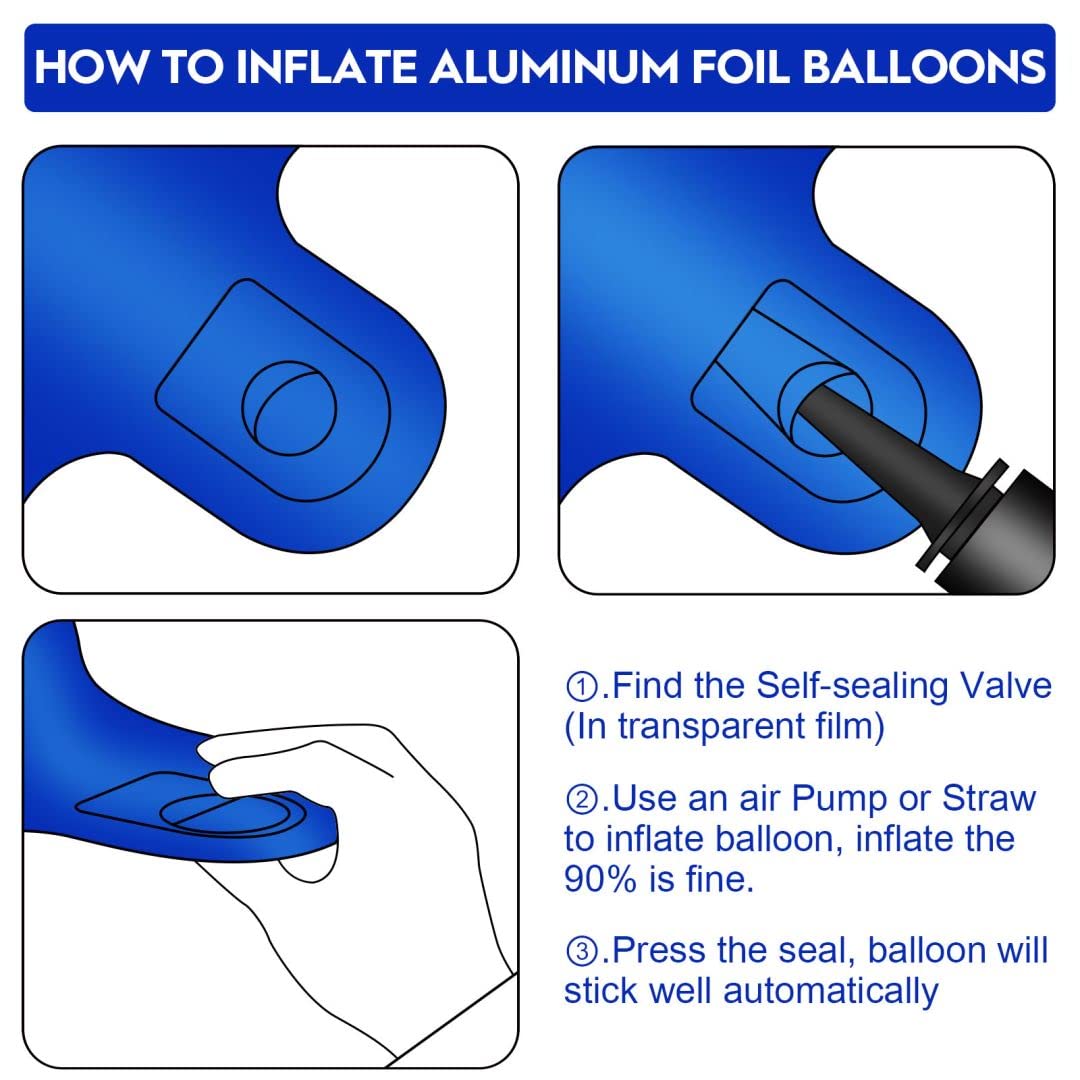 HOW TO INFLATE ALUMINUM FOIL BALLOONS

①.Find the Self-sealing Valve (In transparent film)

②.Use an air Pump or Straw to inflate balloon, inflate the 90% is fine.

③.Press the seal, balloon will stick well automatically