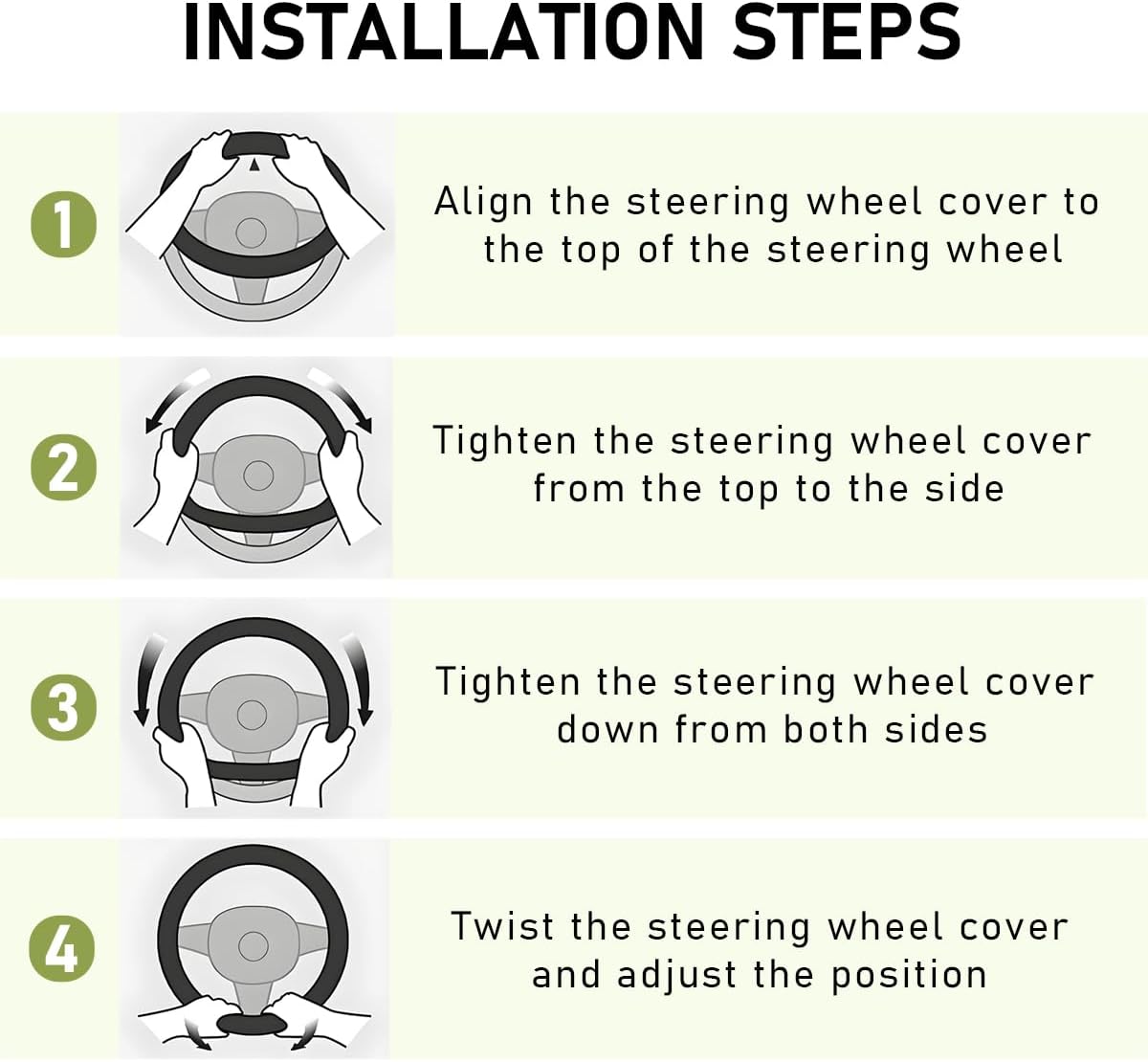 INSTALLATION STEPS

1

Align the steering wheel cover to the top of the steering wheel

2

Tighten the steering wheel cover from the top to the side

3

Tighten the steering wheel cover down from both sides

4

Twist the steering wheel cover and adjust the position