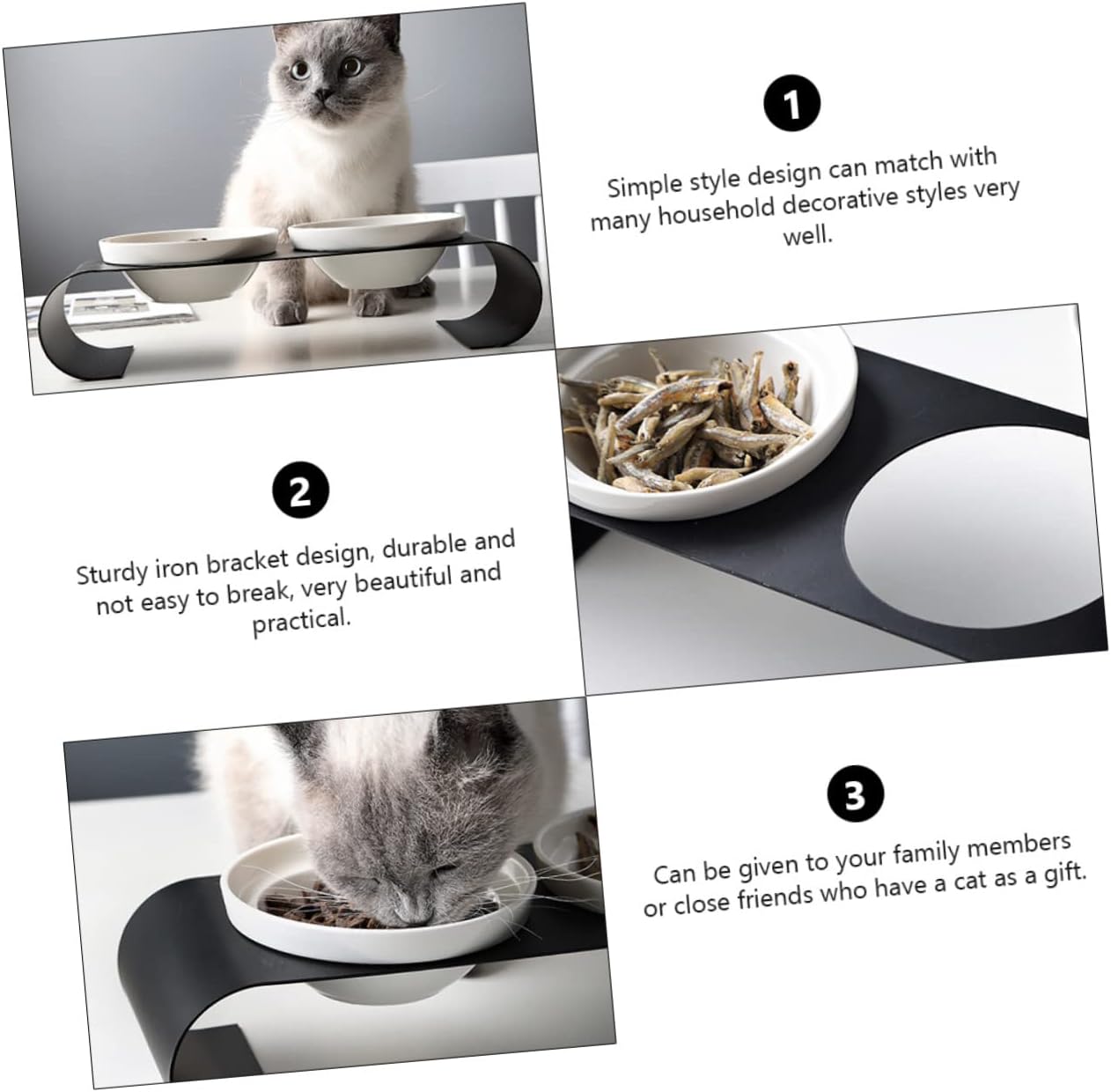 1

Simple style design can match with many household decorative styles very well.

2

Sturdy iron bracket design, durable and not easy to break, very beautiful and practical.

3

Can be given to your family members or close friends who have a cat as a gift.