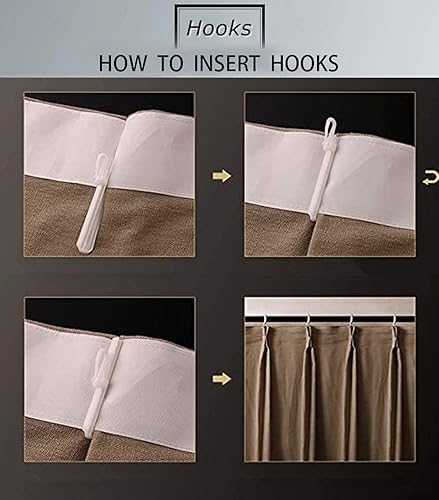 Hooks

HOW TO INSERT HOOKS