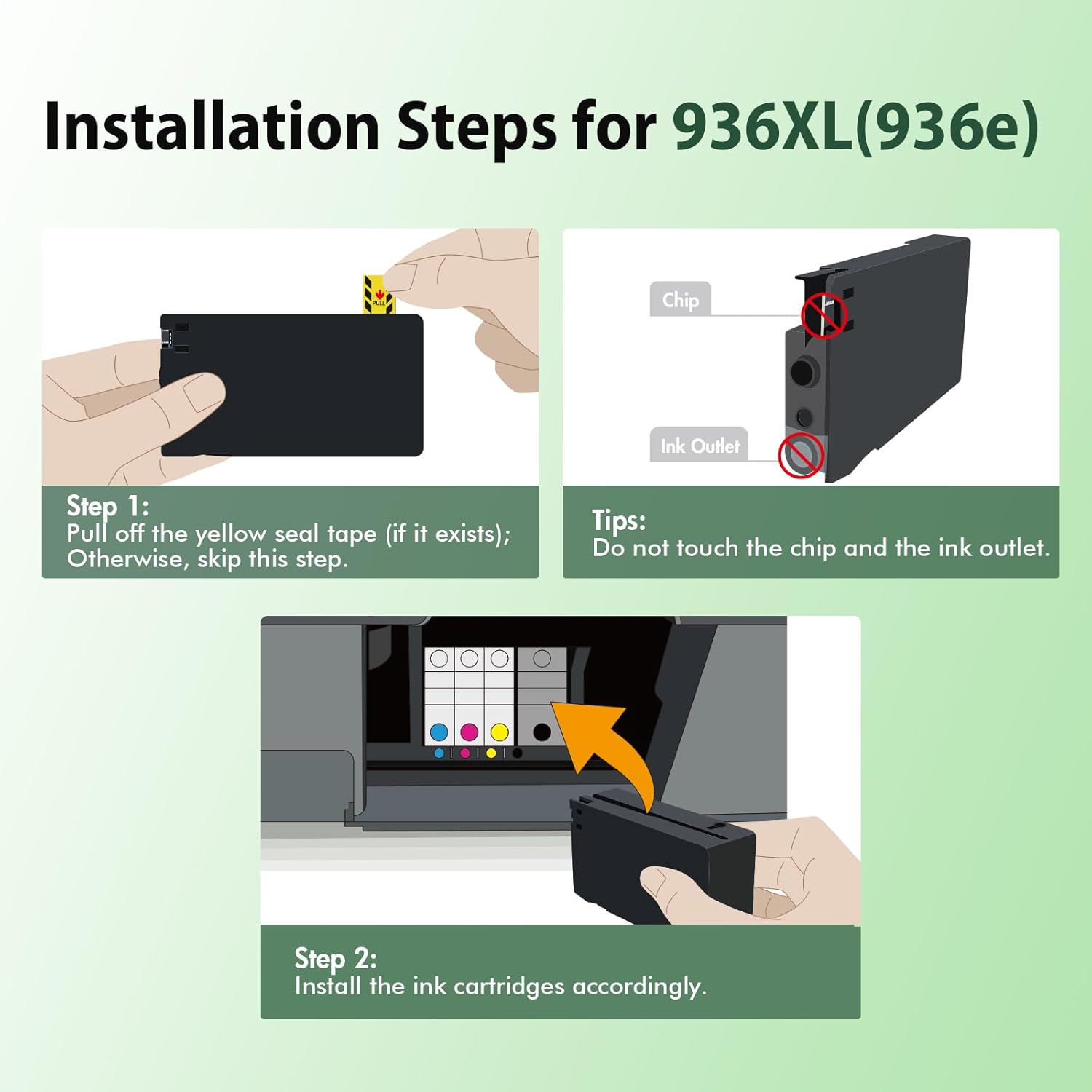 Installation Steps for 936XL(936e)

PULL

Step 1:
Pull off the yellow seal tape (if it exists); Otherwise, skip this step.

Chip

Ink Outlet

Tips:
Do not touch the chip and the ink outlet.

Step 2:
Install the ink cartridges accordingly.