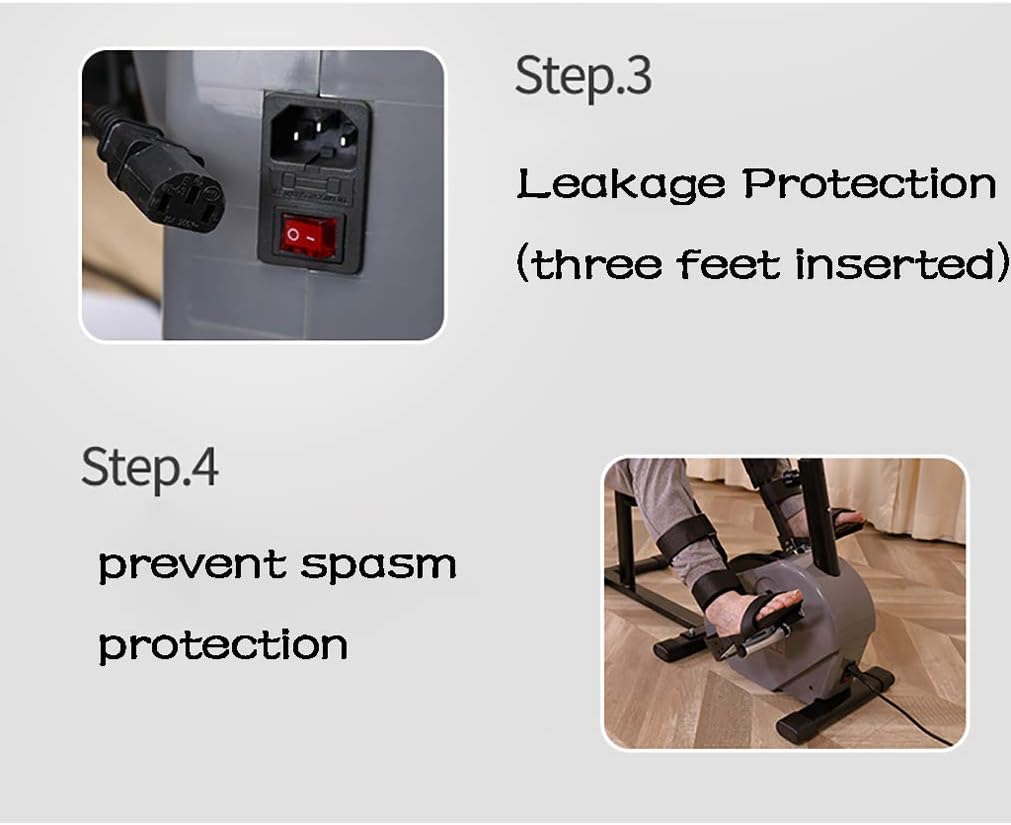 Step.3

Leakage Protection (three feet inserted)

Step.4

prevent spasm protection