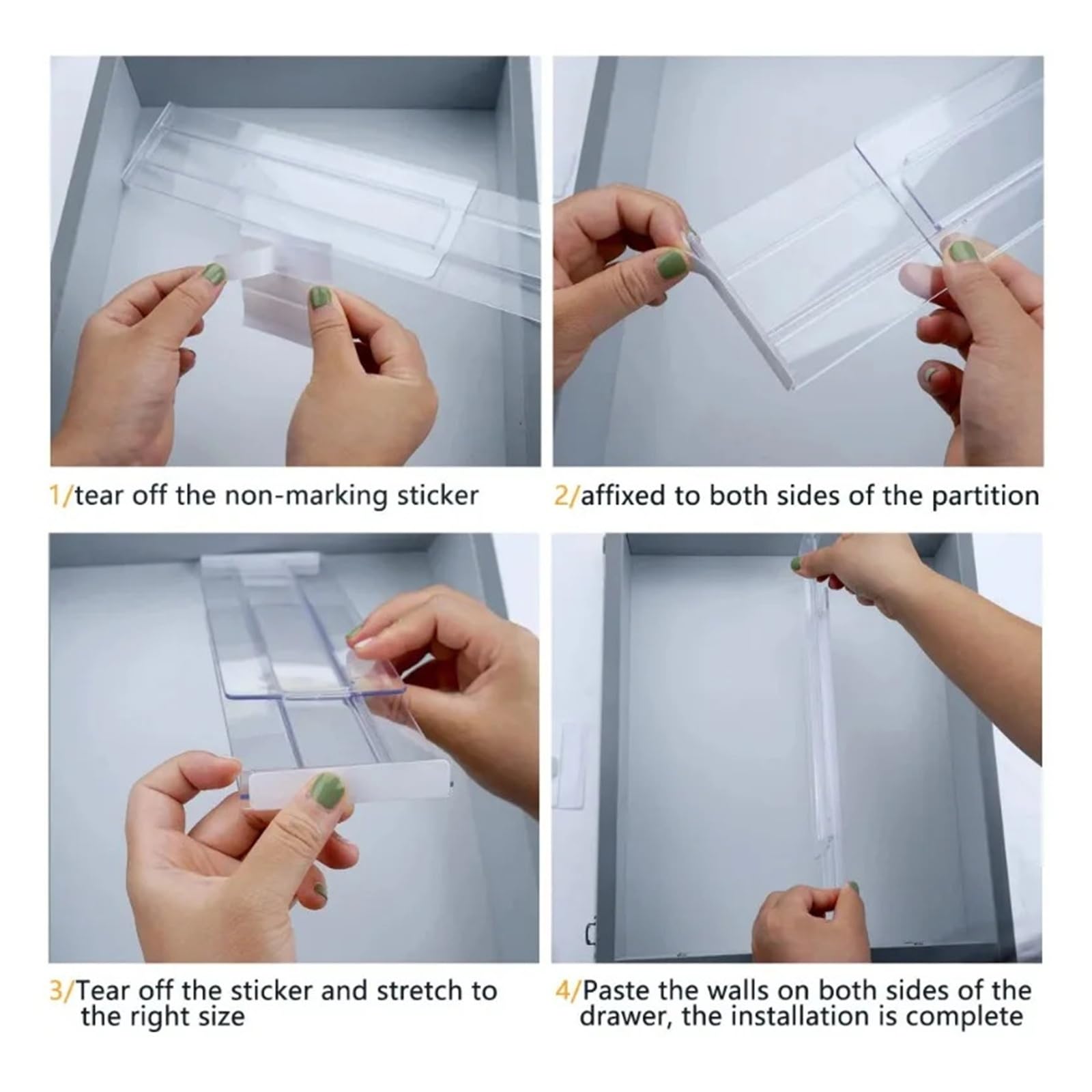 1/tear off the non-marking sticker

2/affixed to both sides of the partition

3/Tear off the sticker and stretch to the right size

4/Paste the walls on both sides of the drawer, the installation is complete