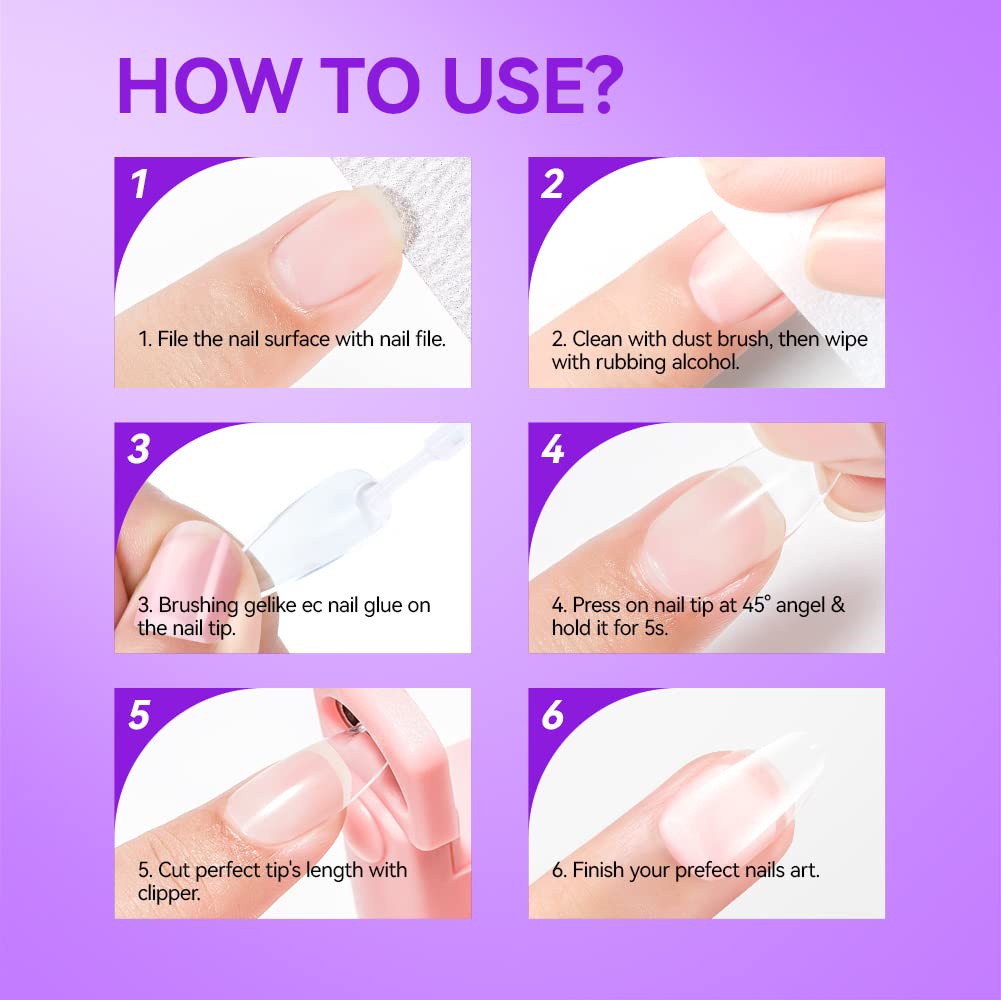 HOW TO USE?

1

1. File the nail surface with nail file.

2

2. Clean with dust brush, then wipe with rubbing alcohol.

3

3. Brushing gelike ec nail glue on the nail tip.

4

4. Press on nail tip at 45° angel & hold it for 5s.

5

5. Cut perfect tip's length with clipper.

6

6. Finish your prefect nails art.