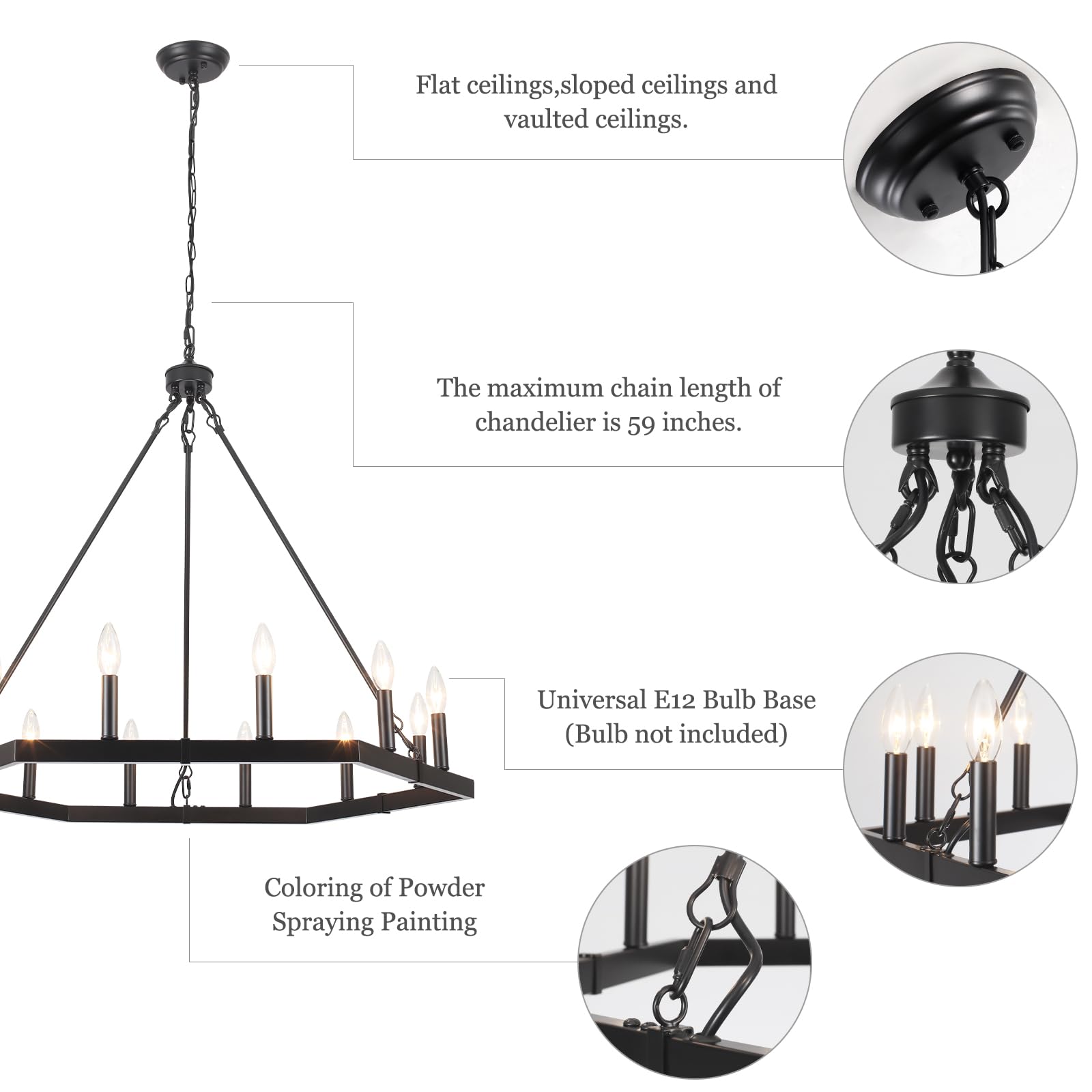 Flat ceilings,sloped ceilings and vaulted ceilings.

The maximum chain length of chandelier is 59 inches.

Universal E12 Bulb Base (Bulb not included)

Coloring of Powder Spraying Painting