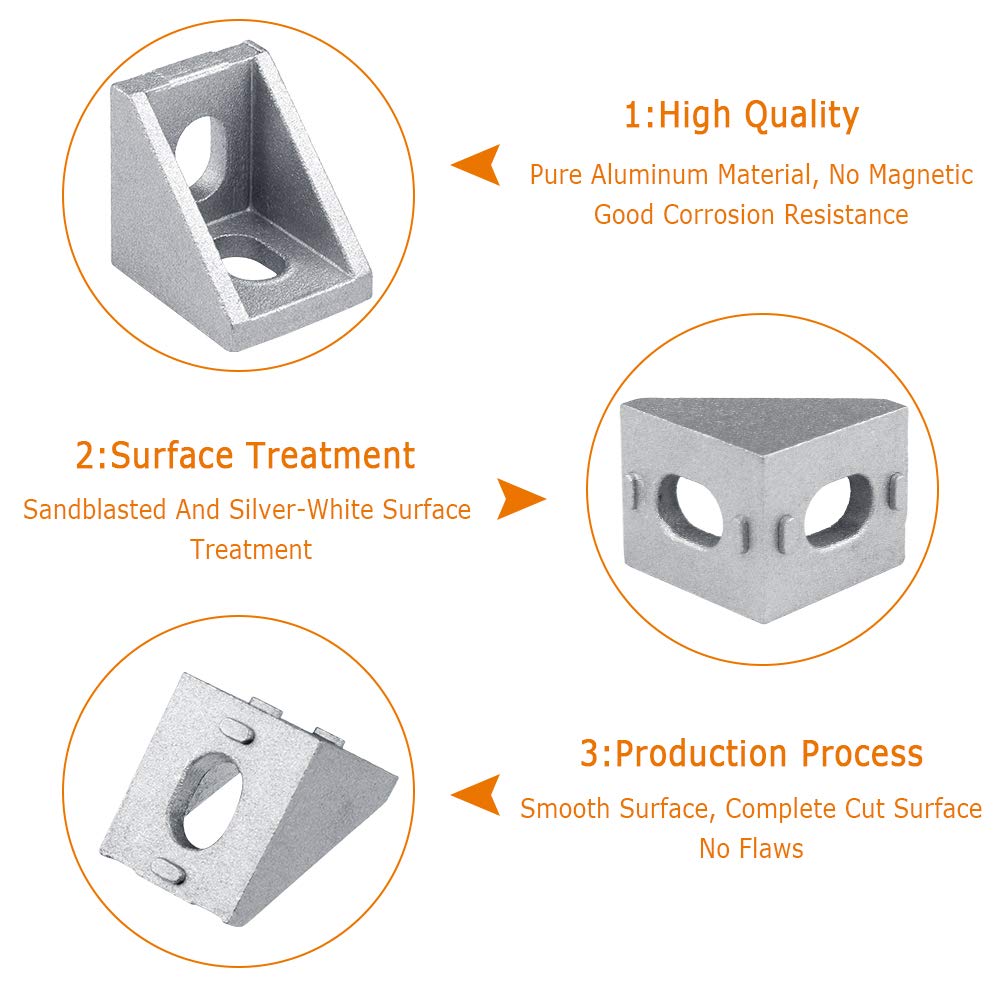 1:High Quality

Pure Aluminum Material, No Magnetic
Good Corrosion Resistance

2:Surface Treatment

Sandblasted And Silver-White Surface
Treatment

3:Production Process

Smooth Surface, Complete Cut Surface
No Flaws