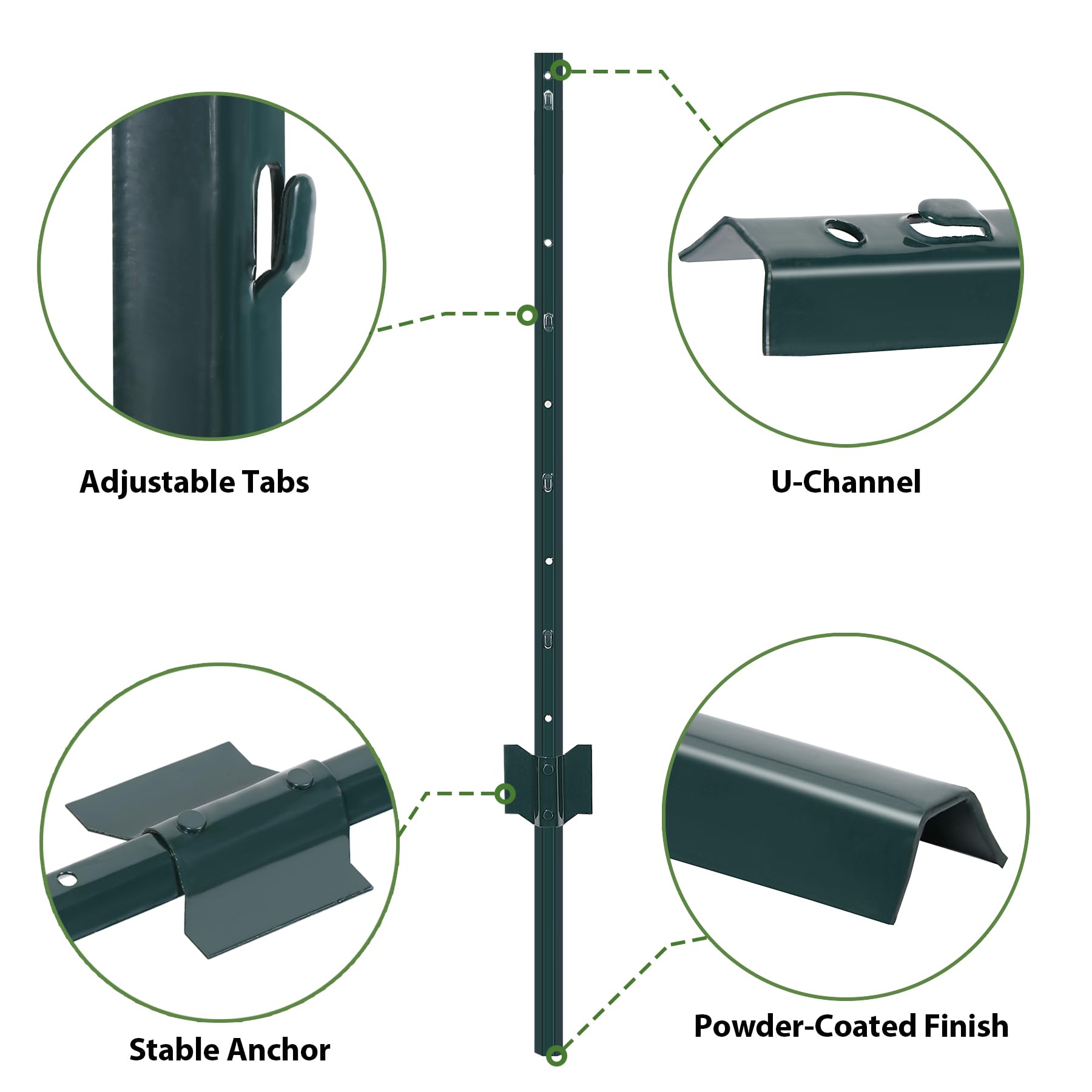 Adjustable Tabs

U-Channel

Stable Anchor

Powder-Coated Finish