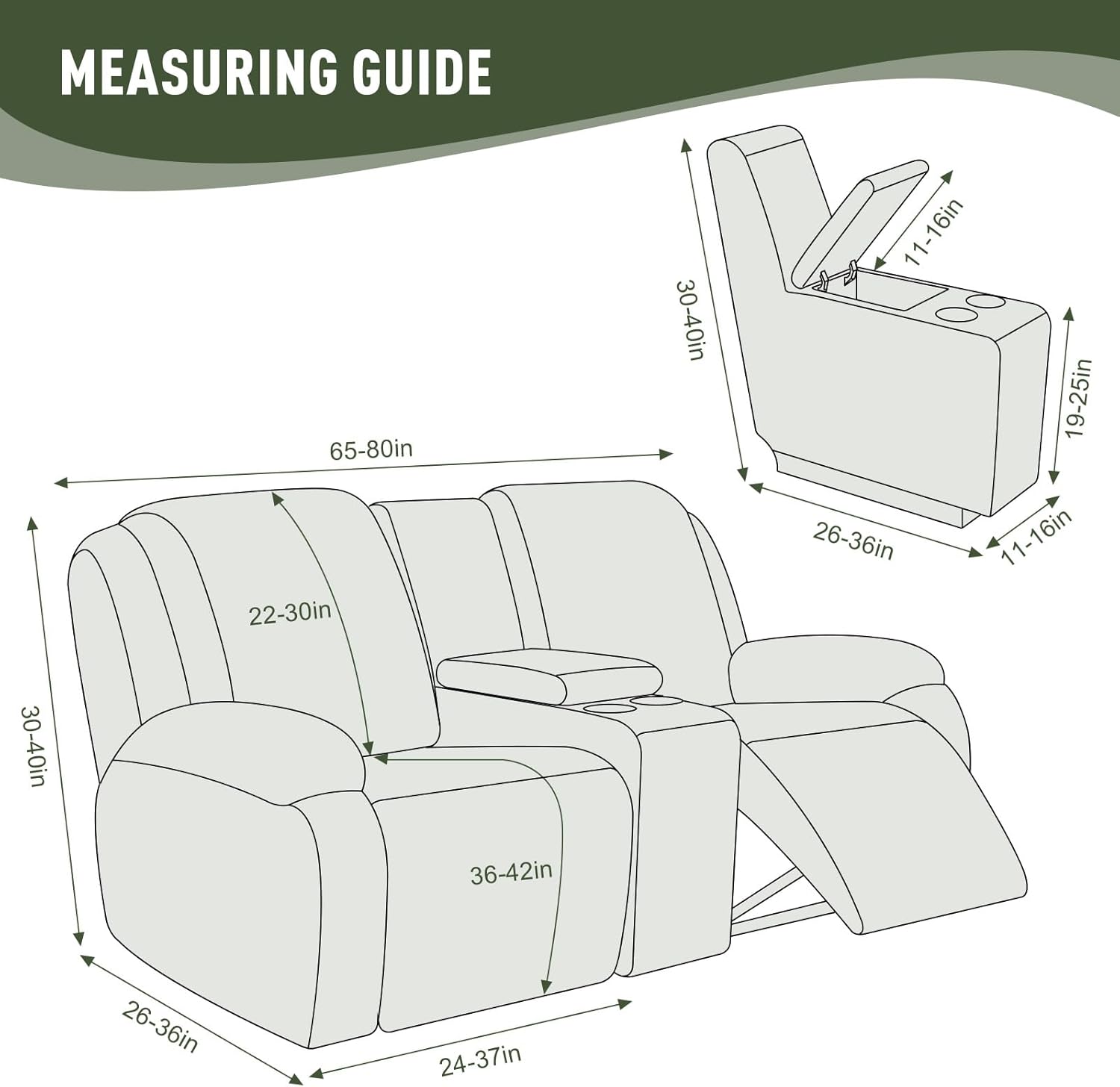 MEASURING GUIDE

30-40in

11-16in

19-25in

26-36in

11-16in

65-80in

22-30in

30-40in

36-42in

26-36in

24-37in