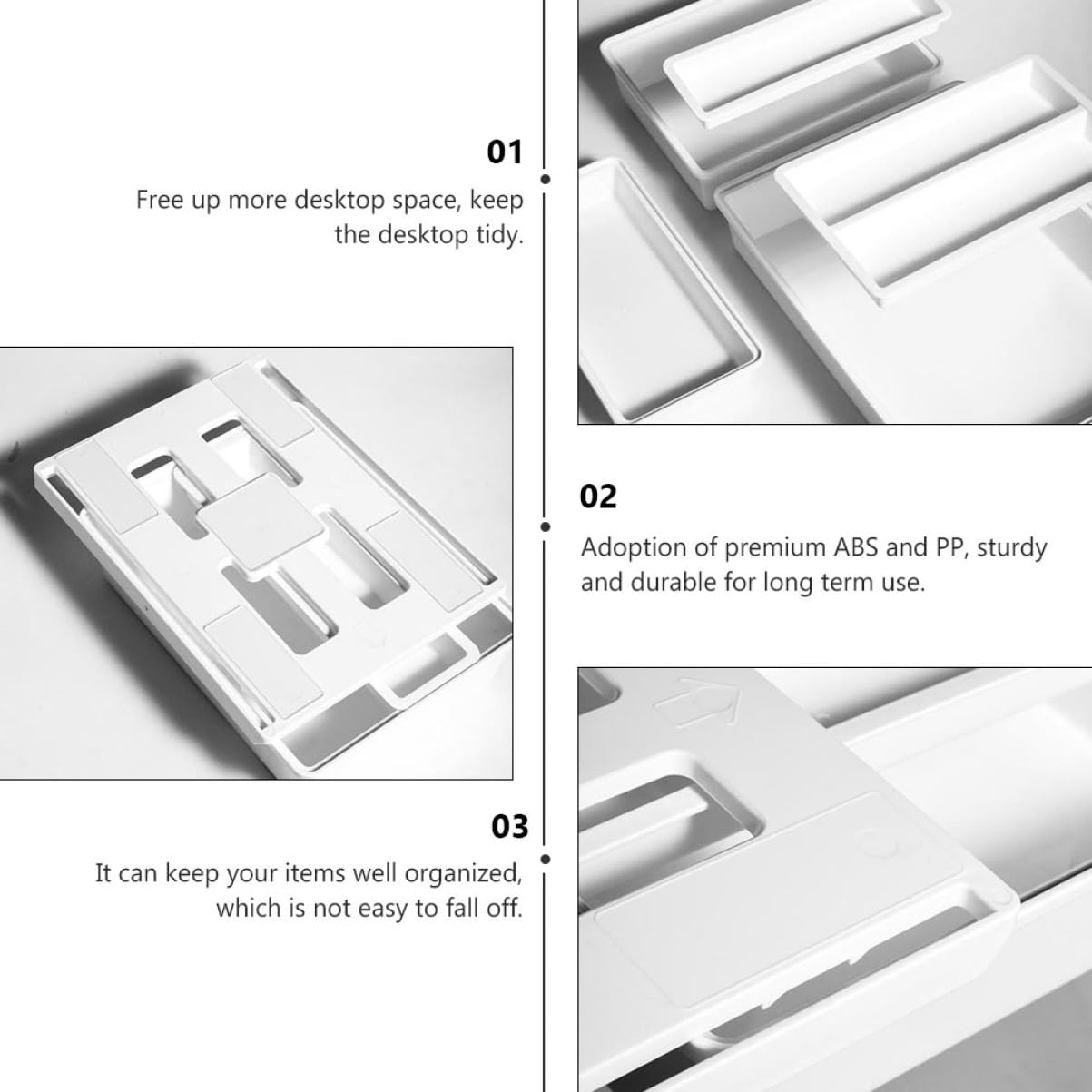 01

Free up more desktop space, keep the desktop tidy.

02

Adoption of premium ABS and PP, sturdy and durable for long term use.

03

It can keep your items well organized, which is not easy to fall off.