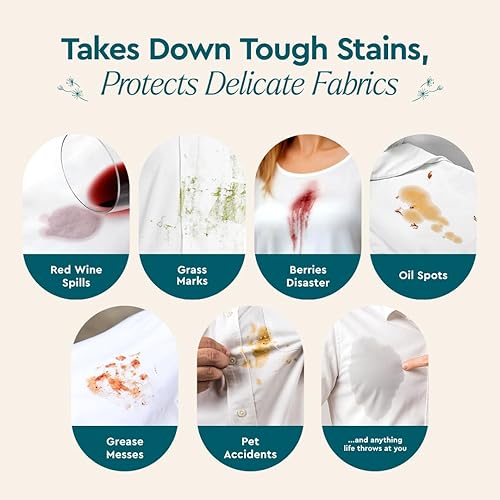 Takes Down Tough Stains,
Protects Delicate Fabrics

Red Wine Spills

Grass Marks

Berries Disaster

Oil Spots

Grease Messes

Pet Accidents

...and anything life throws at you