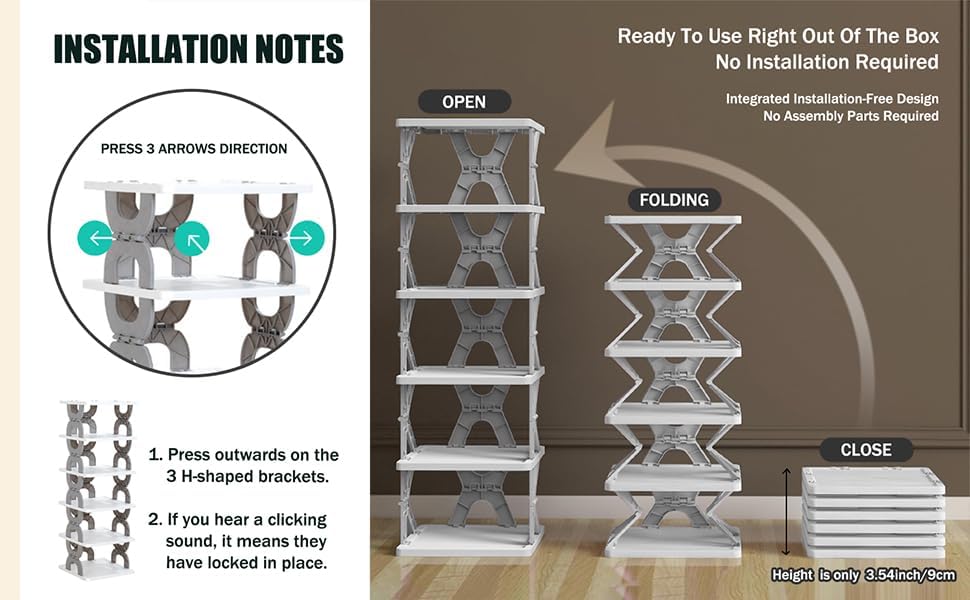 INSTALLATION NOTES

PRESS 3 ARROWS DIRECTION

1. Press outwards on the 3 H-shaped brackets.

2. If you hear a clicking sound, it means they have locked in place.

Ready To Use Right Out Of The Box
No Installation Required

Integrated Installation-Free Design
No Assembly Parts Required

OPEN

FOLDING

CLOSE

Height is only 3.54inch/9cm