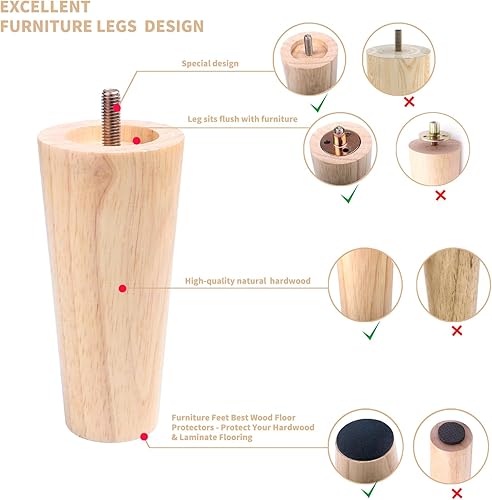 EXCELLENT
FURNITURE LEGS DESIGN

Special design

Leg sits flush with furniture

High-quality natural hardwood

Furniture Feet Best Wood Floor Protectors - Protect Your Hardwood & Laminate Flooring