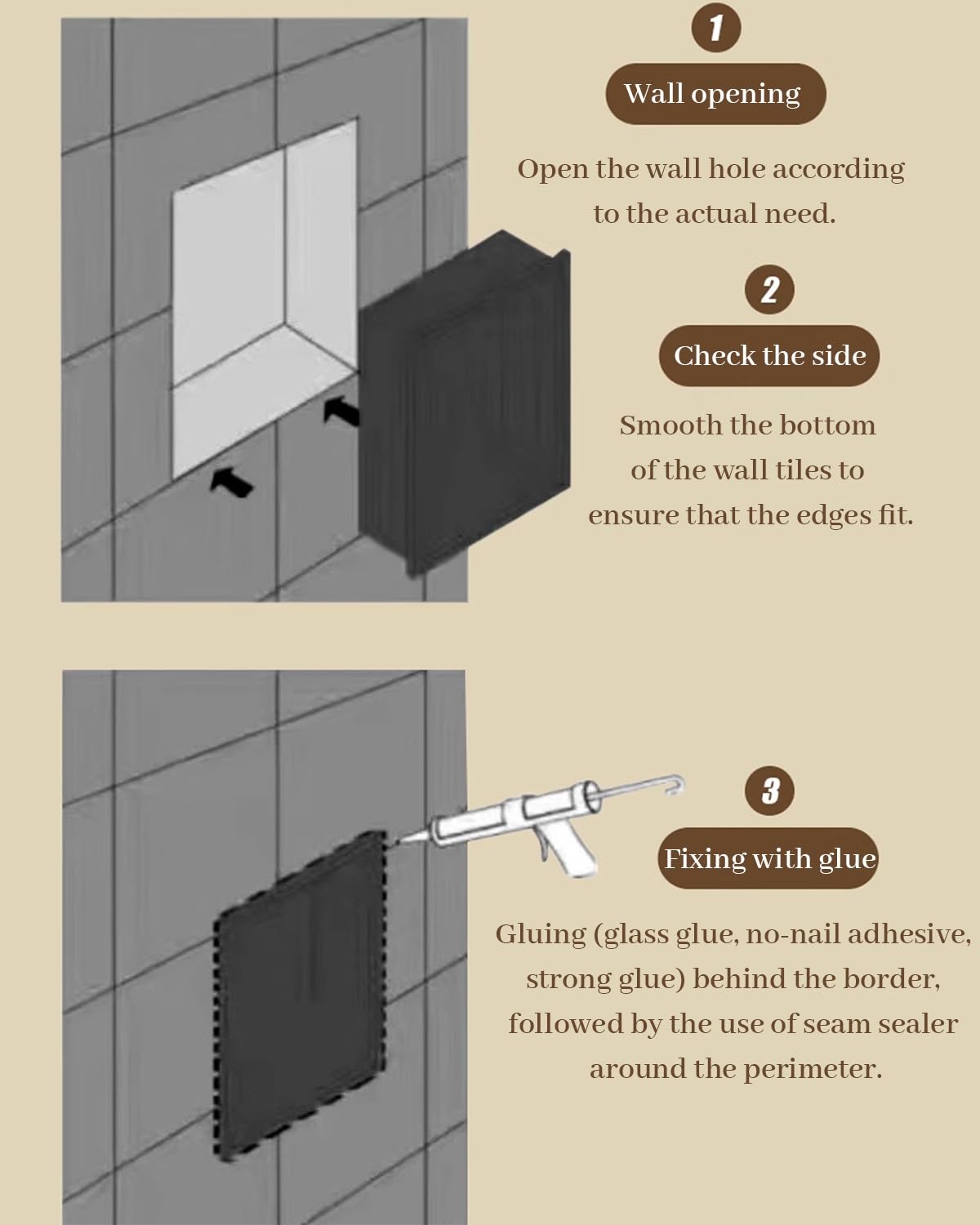 1

Wall opening

Open the wall hole according to the actual need.

2

Check the side

Smooth the bottom of the wall tiles to ensure that the edges fit.

3

Fixing with glue

Gluing (glass glue, no-nail adhesive, strong glue) behind the border, followed by the use of seam sealer around the perimeter.